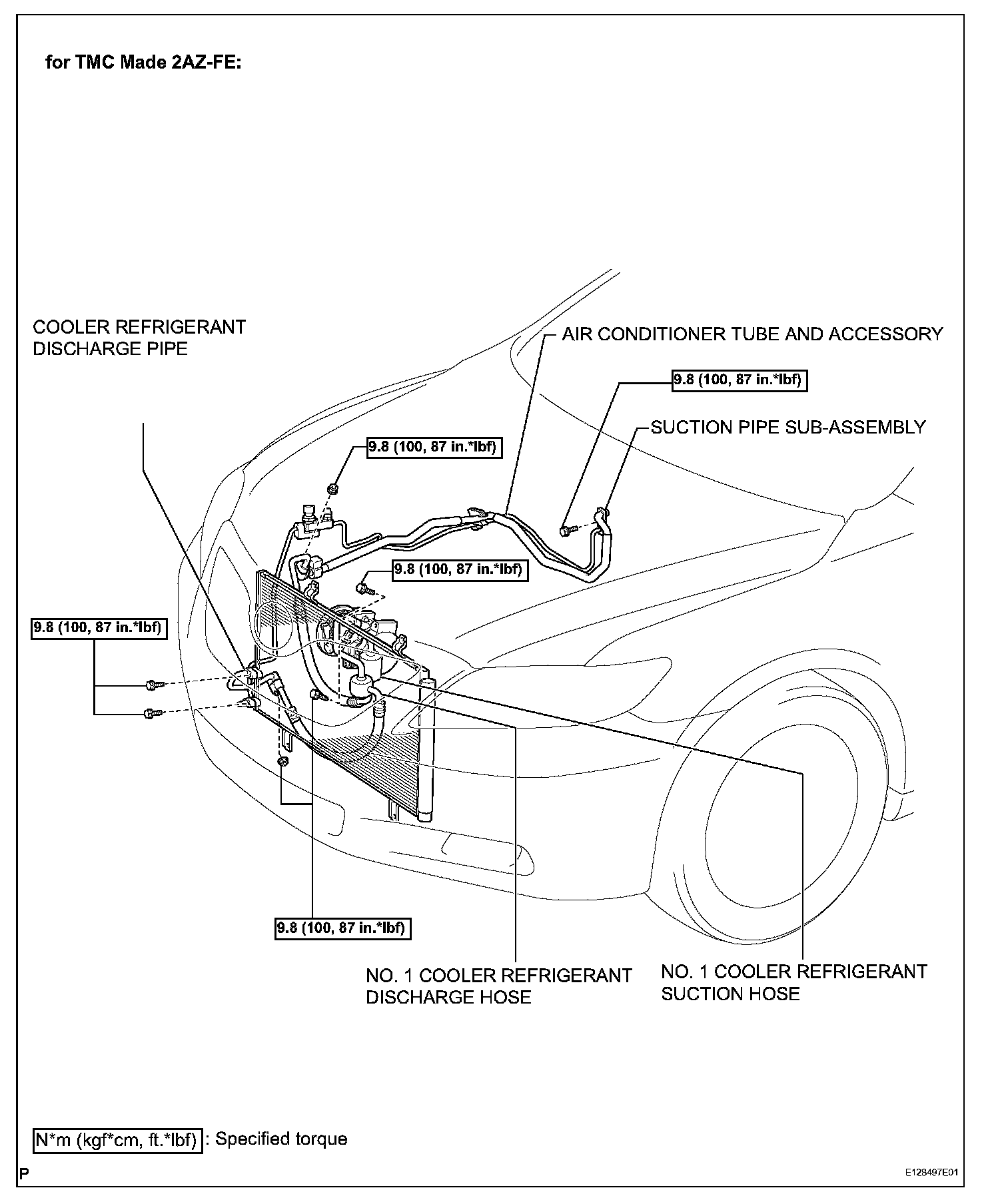 for TMC Made 2AZ-FE:

COOLER REFRIGERANT DISCHARGE PIPE

AIR CONDITIONER TUBE AND ACCESSORY

9.8 (100, 87 in.*lbf)

SUCTION PIPE SUB-ASSEMBLY

9.8 (100, 87 in.*lbf)

9.8 (100, 87 in.*lbf)

9.8 (100, 87 in.*lbf)

9.8 (100, 87 in.*lbf)

NO. 1 COOLER REFRIGERANT DISCHARGE HOSE

NO. 1 COOLER REFRIGERANT SUCTION HOSE

N*m (kgf*cm, ft.*lbf) : Specified torque

P

E128497E01