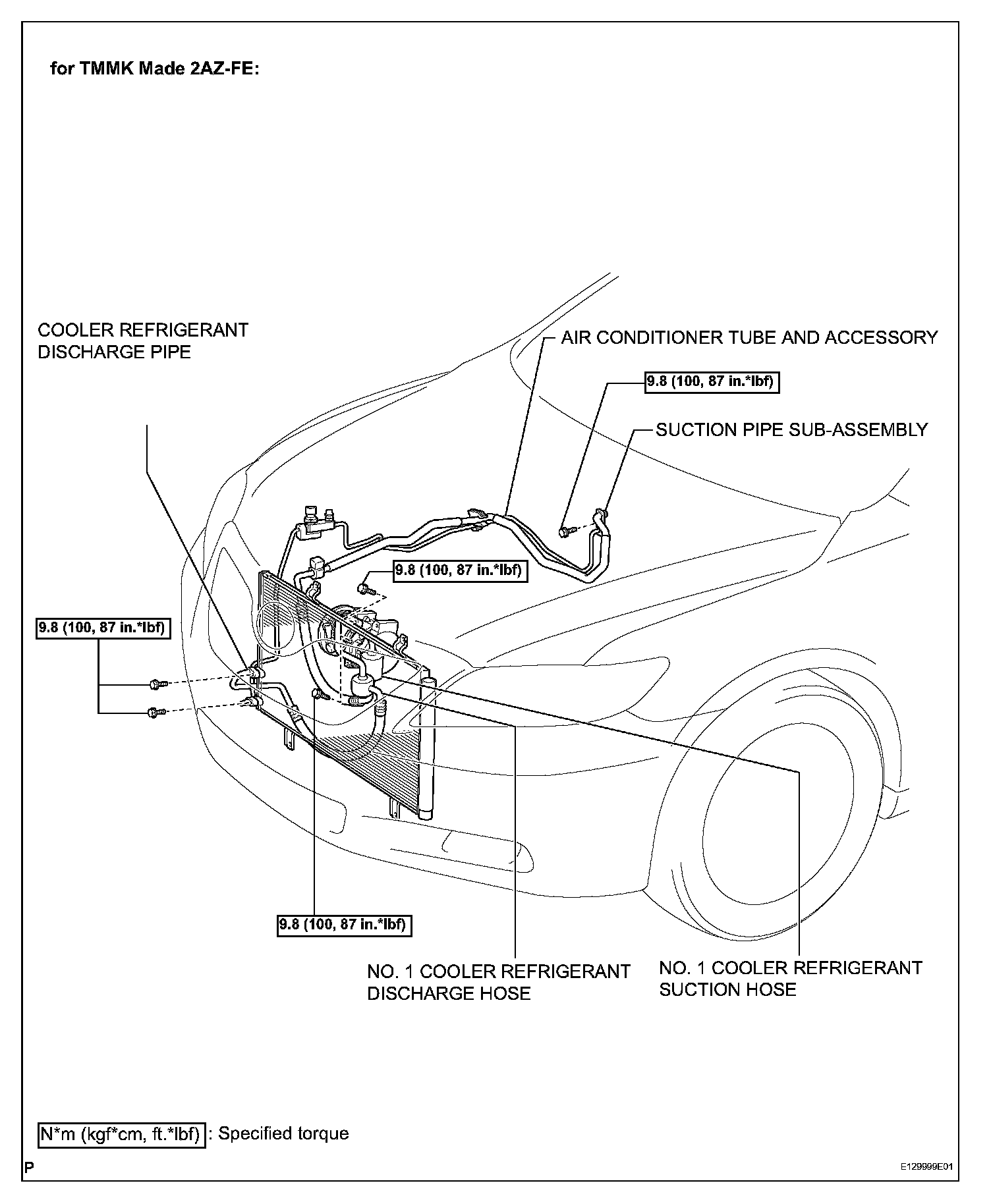 for TMMK Made 2AZ-FE:

COOLER REFRIGERANT DISCHARGE PIPE

AIR CONDITIONER TUBE AND ACCESSORY

9.8 (100, 87 in.*lbf)

SUCTION PIPE SUB-ASSEMBLY

9.8 (100, 87 in.*lbf)

9.8 (100, 87 in.*lbf)

9.8 (100, 87 in.*lbf)

NO. 1 COOLER REFRIGERANT DISCHARGE HOSE

NO. 1 COOLER REFRIGERANT SUCTION HOSE

N*m (kgf*cm, ft.*lbf) : Specified torque

P

E129999E01