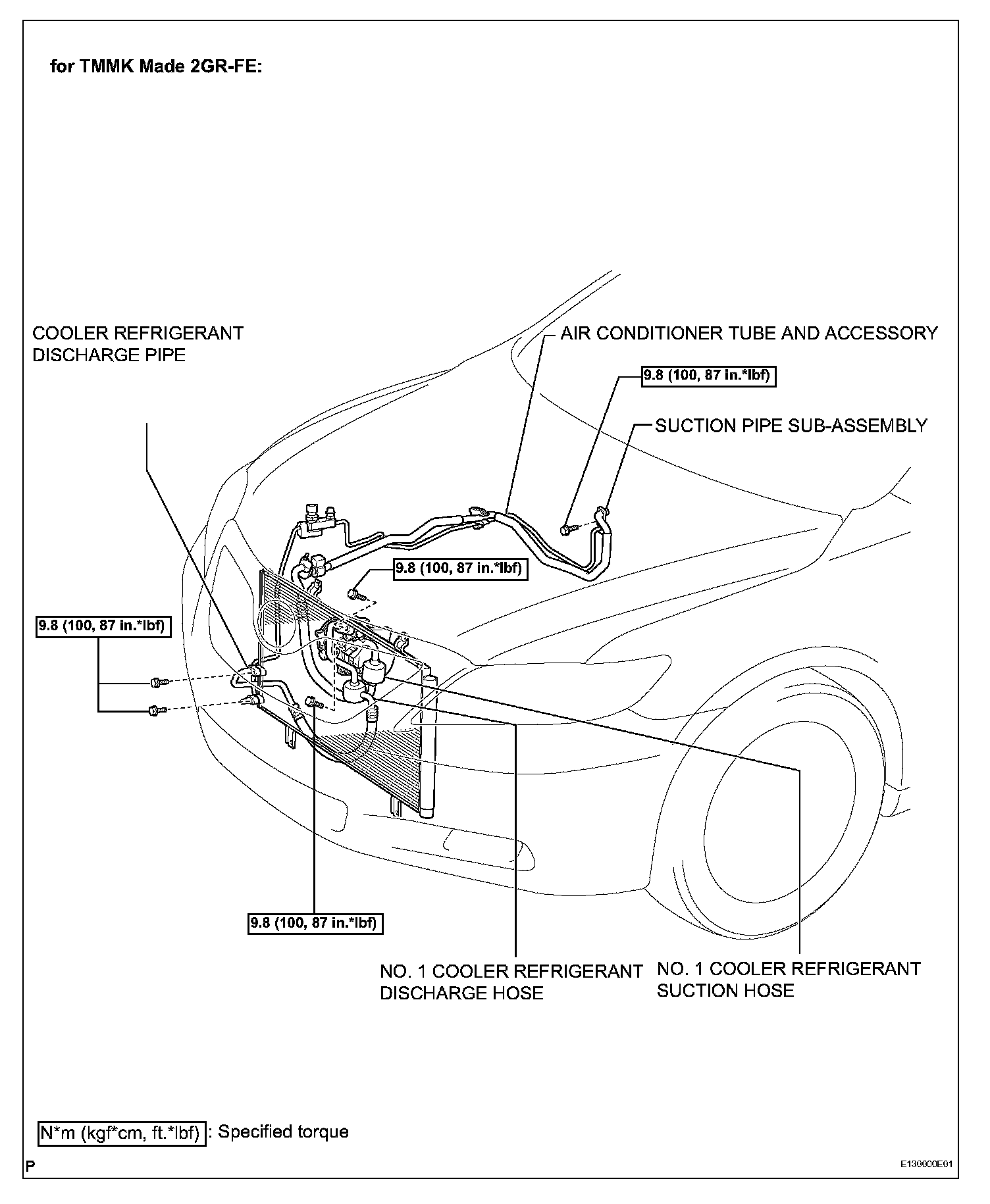 for TMMK Made 2GR-FE:

COOLER REFRIGERANT DISCHARGE PIPE

AIR CONDITIONER TUBE AND ACCESSORY

9.8 (100, 87 in.*lbf)

SUCTION PIPE SUB-ASSEMBLY

9.8 (100, 87 in.*lbf)

9.8 (100, 87 in.*lbf)

9.8 (100, 87 in.*lbf)

NO. 1 COOLER REFRIGERANT DISCHARGE HOSE

NO. 1 COOLER REFRIGERANT SUCTION HOSE

N*m (kgf*cm, ft.*lbf) : Specified torque

P

E130000E01