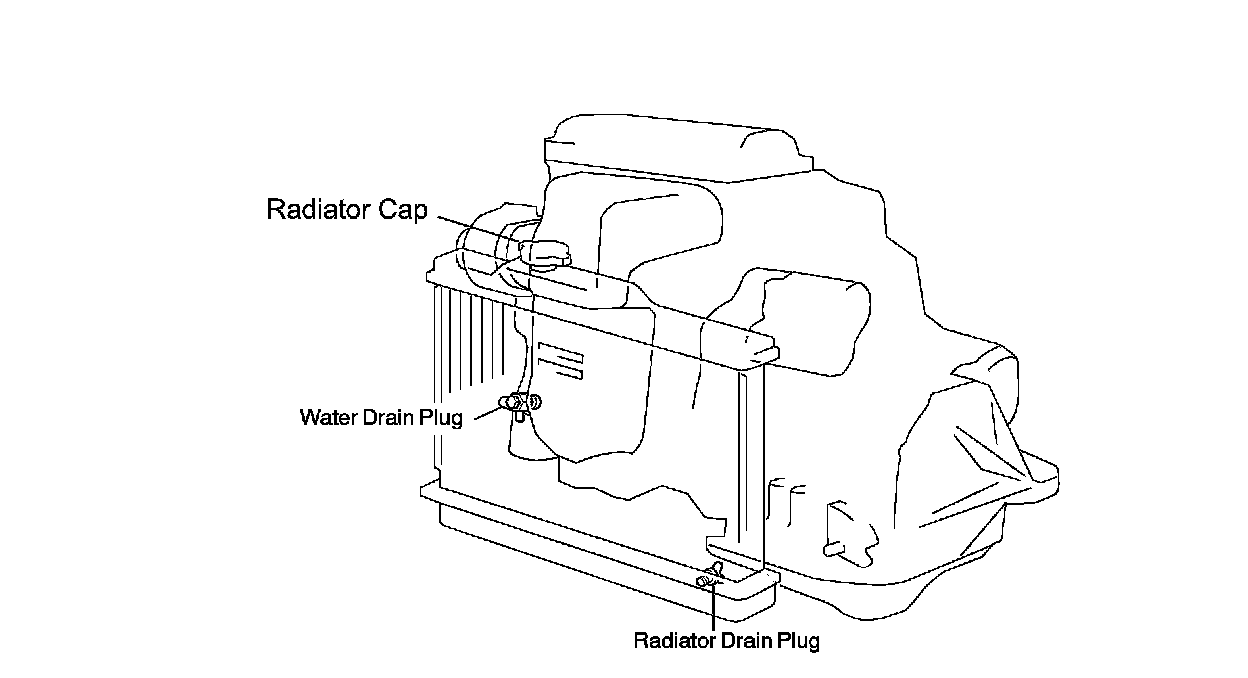 Radiator Cap

Water Drain Plug

Radiator Drain Plug