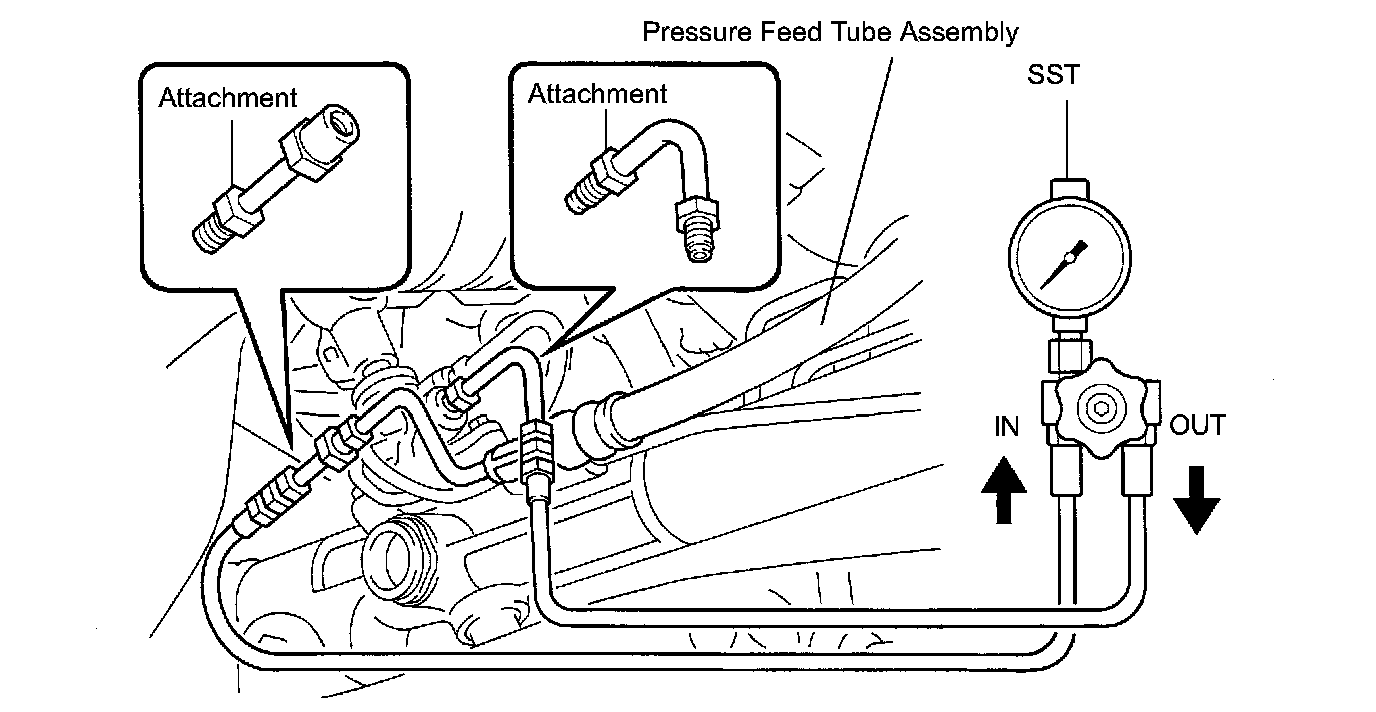 Pressure Feed Tube Assembly

Attachment

Attachment

SST

IN

OUT