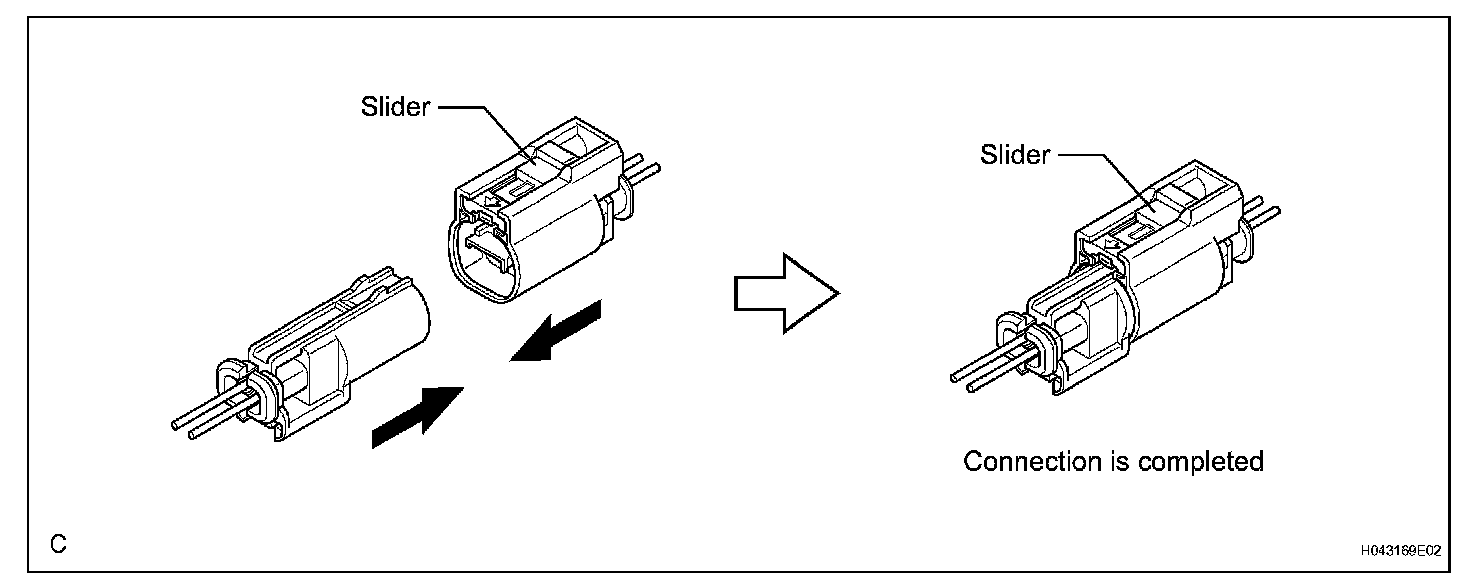 Slider

Slider

Connection is completed

C

H043169E02