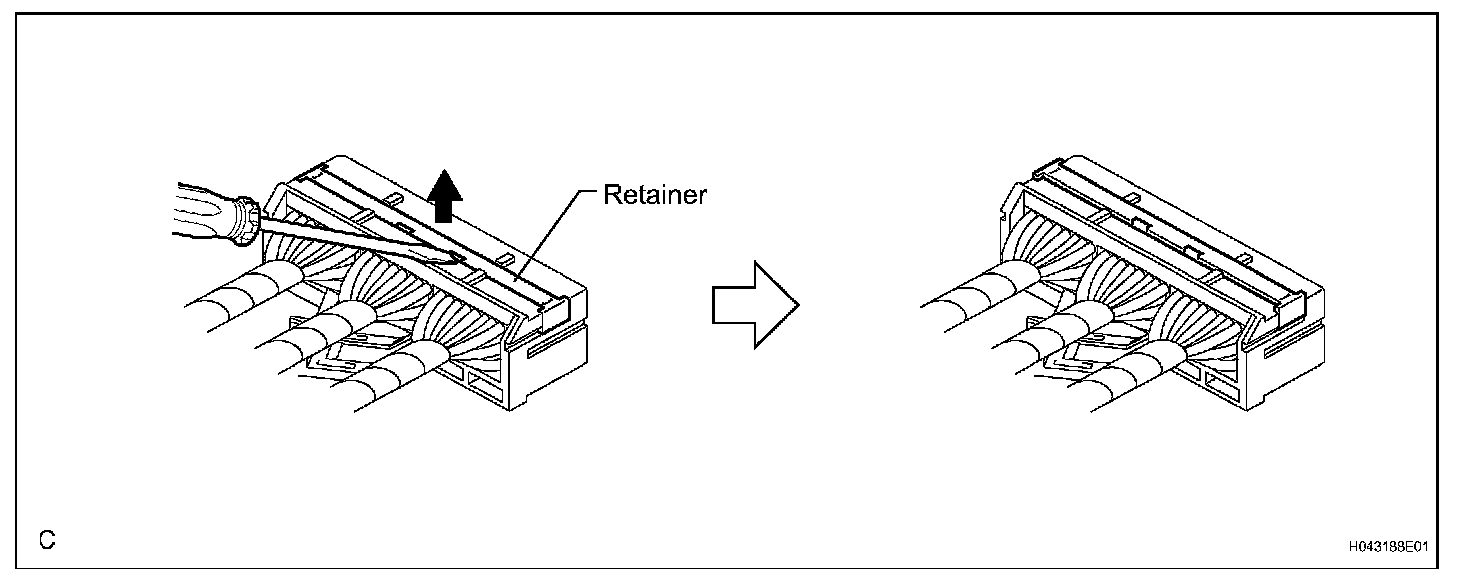 Retainer

C

H043188E01