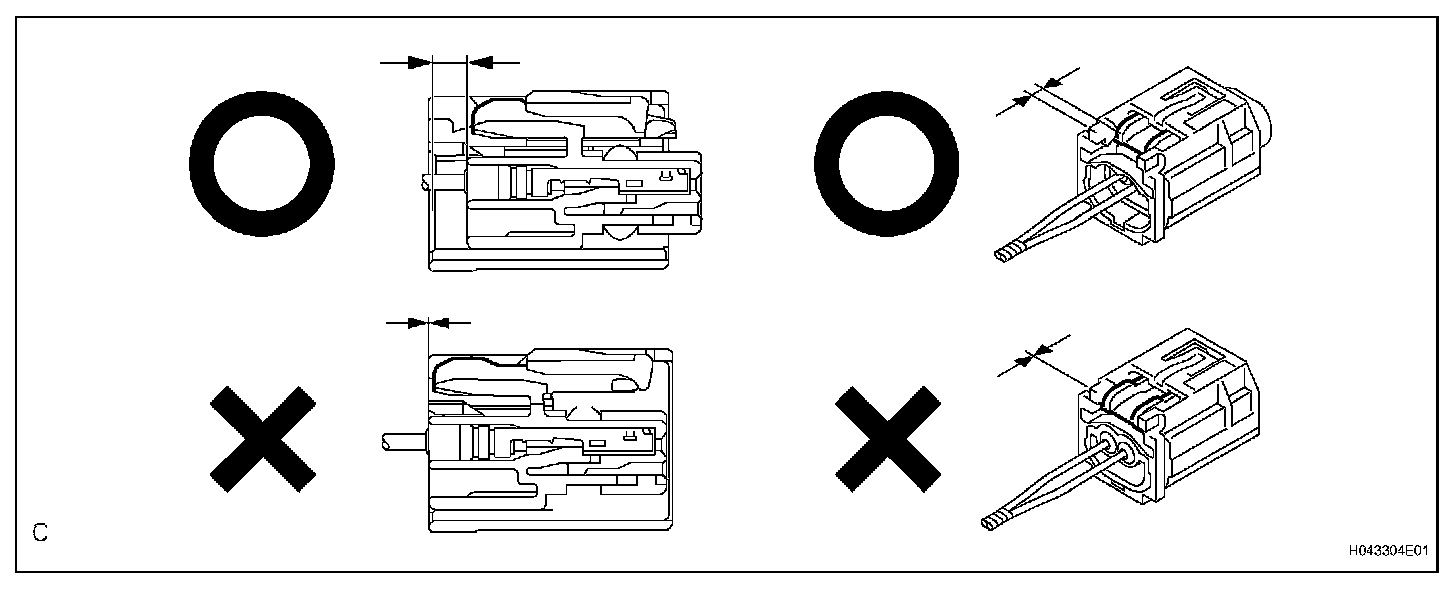 C

H043304E01