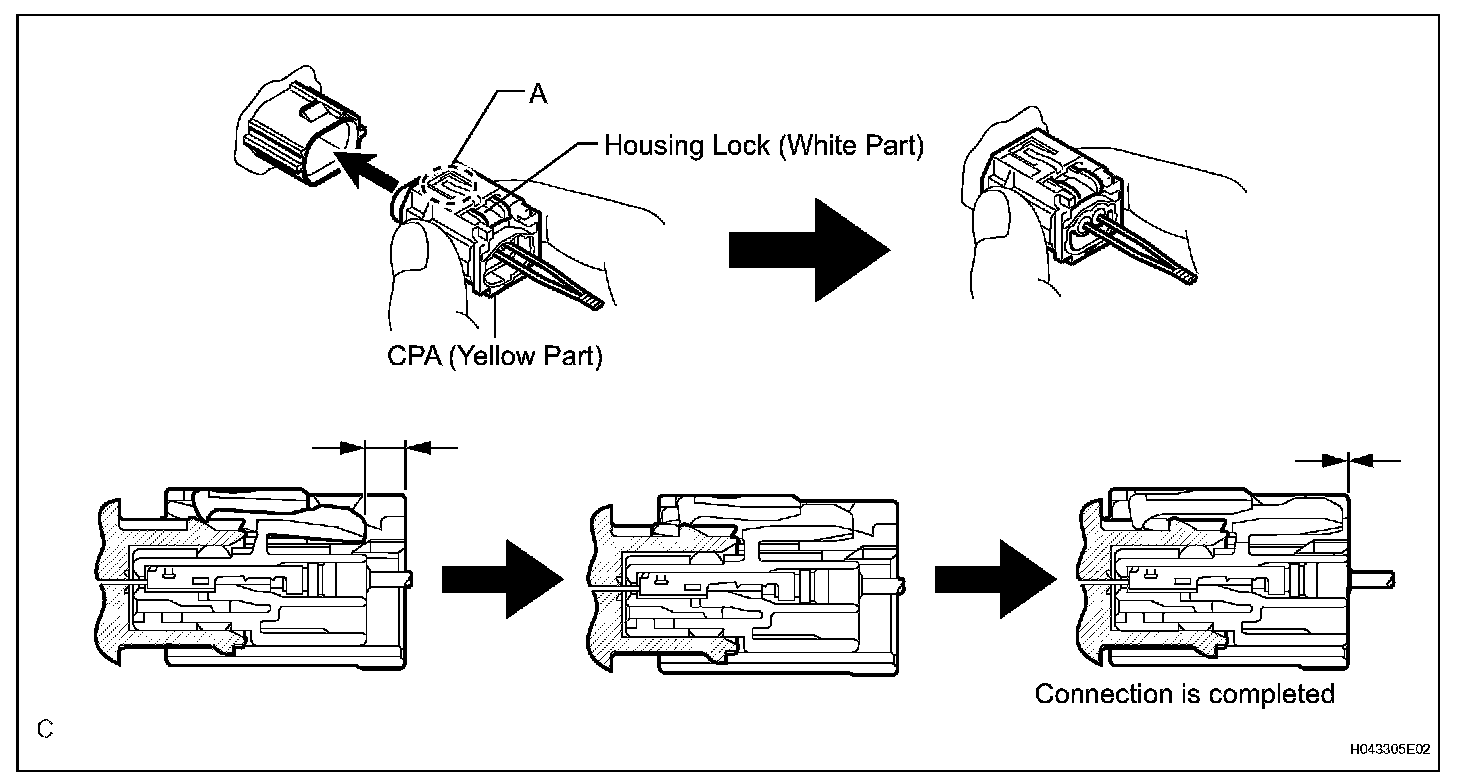 A
Housing Lock (White Part)
CPA (Yellow Part)

Connection is completed

C

H043305E02