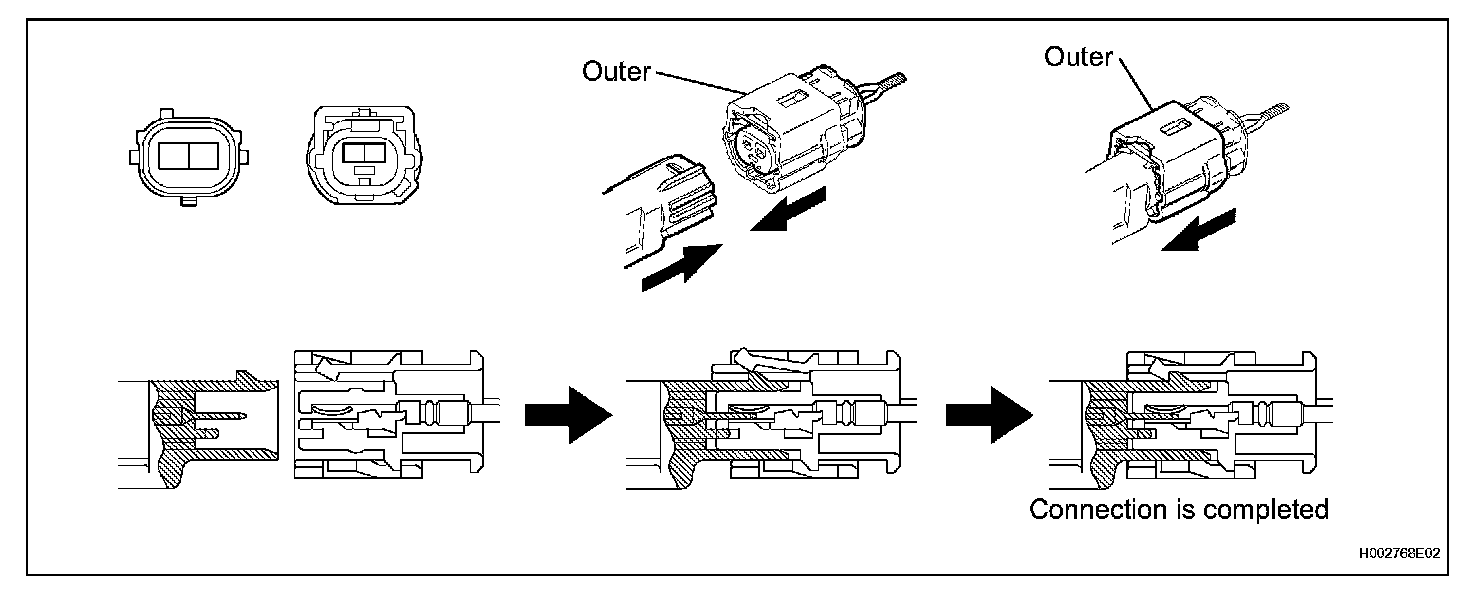 Outer

Outer

Connection is completed

H002768E02