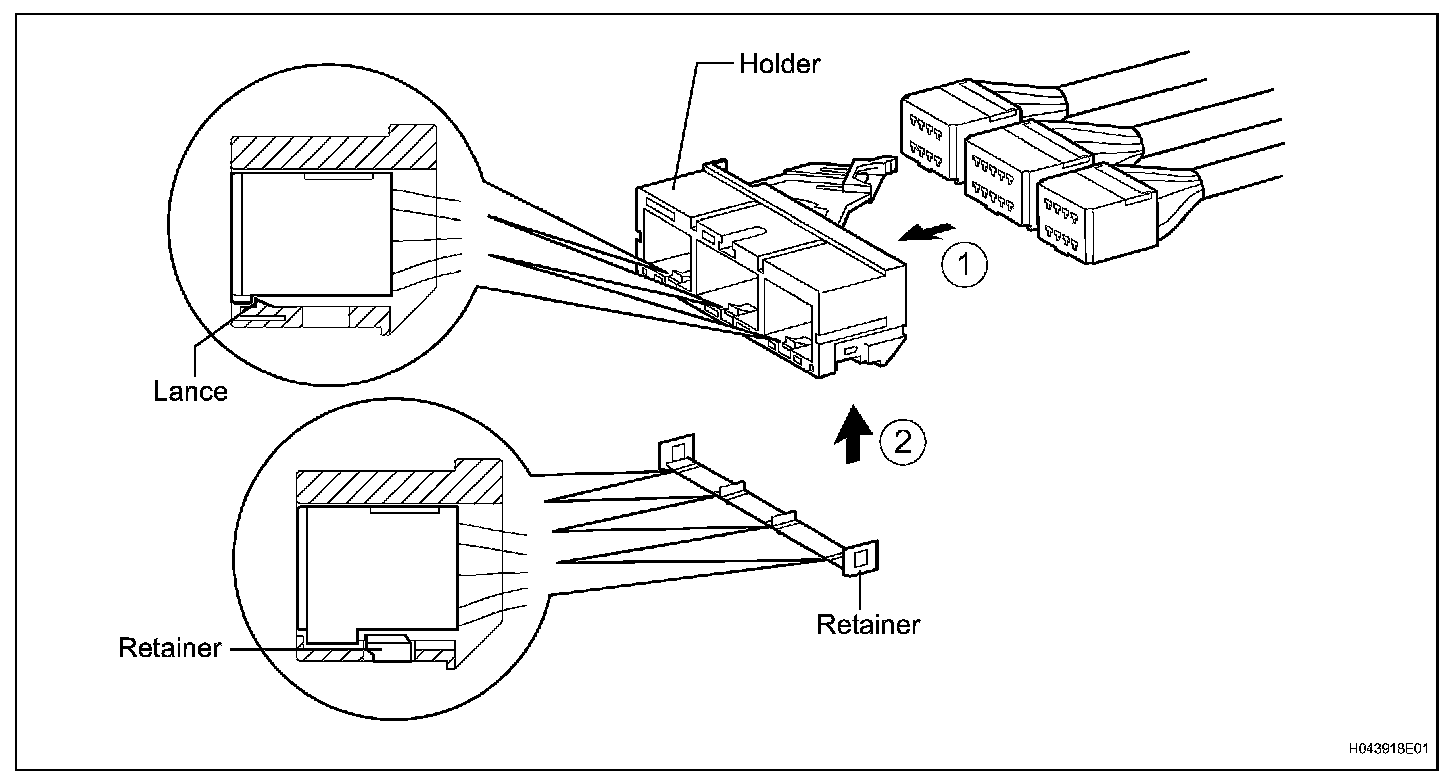 Holder

1

Lance

2

Retainer

Retainer

H043918E01