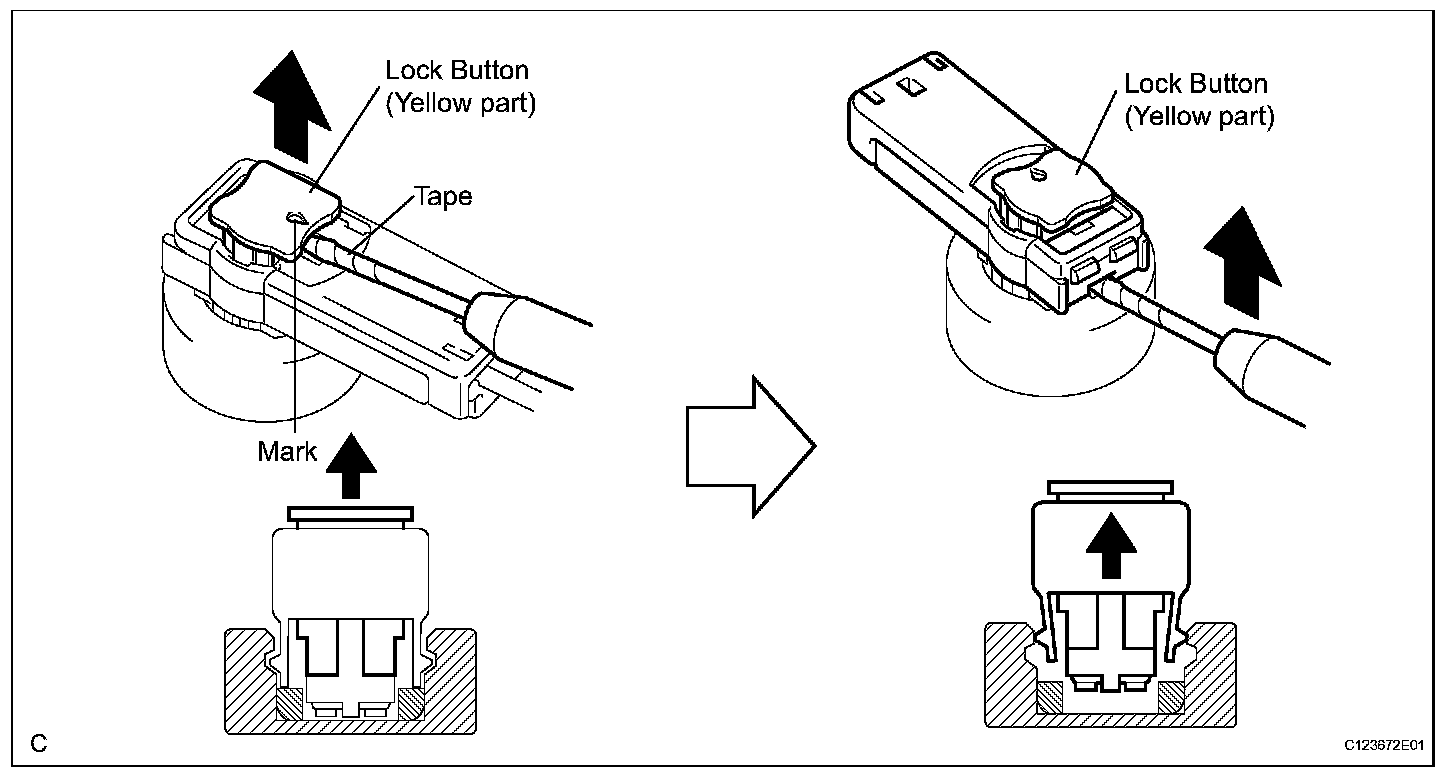 Lock Button (Yellow part)

Tape

Mark

Lock Button (Yellow part)

C

C123672E01