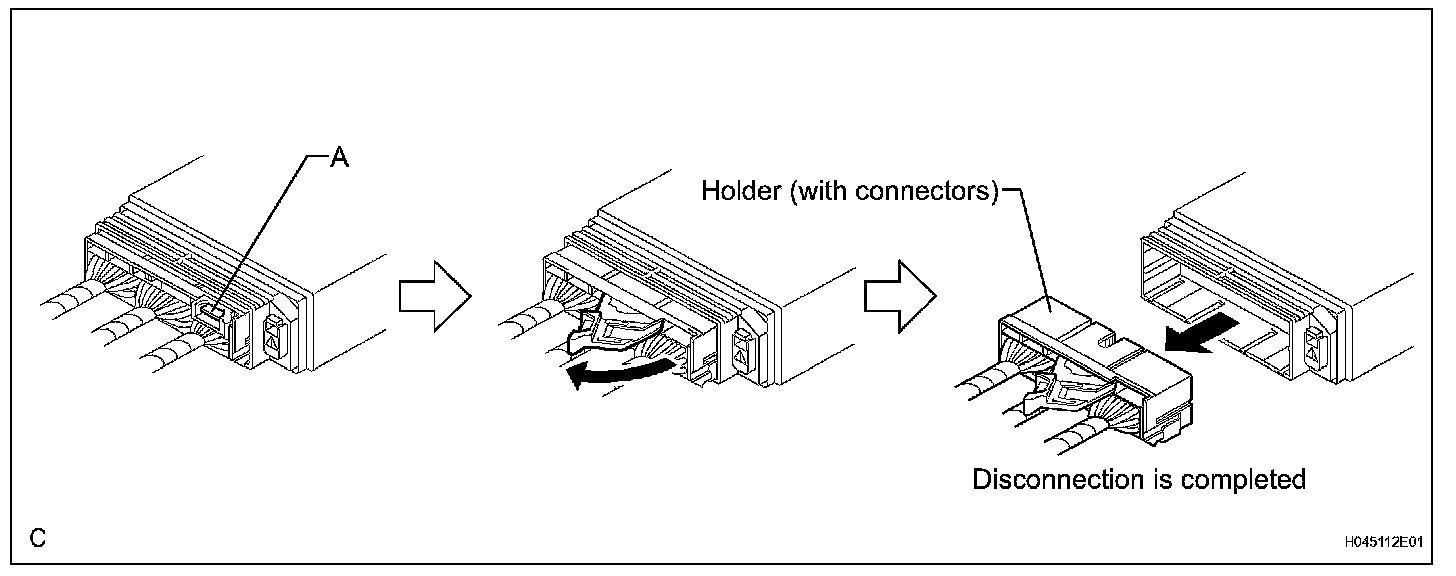 A

Holder (with connectors)

Disconnection is completed

C

H045112E01