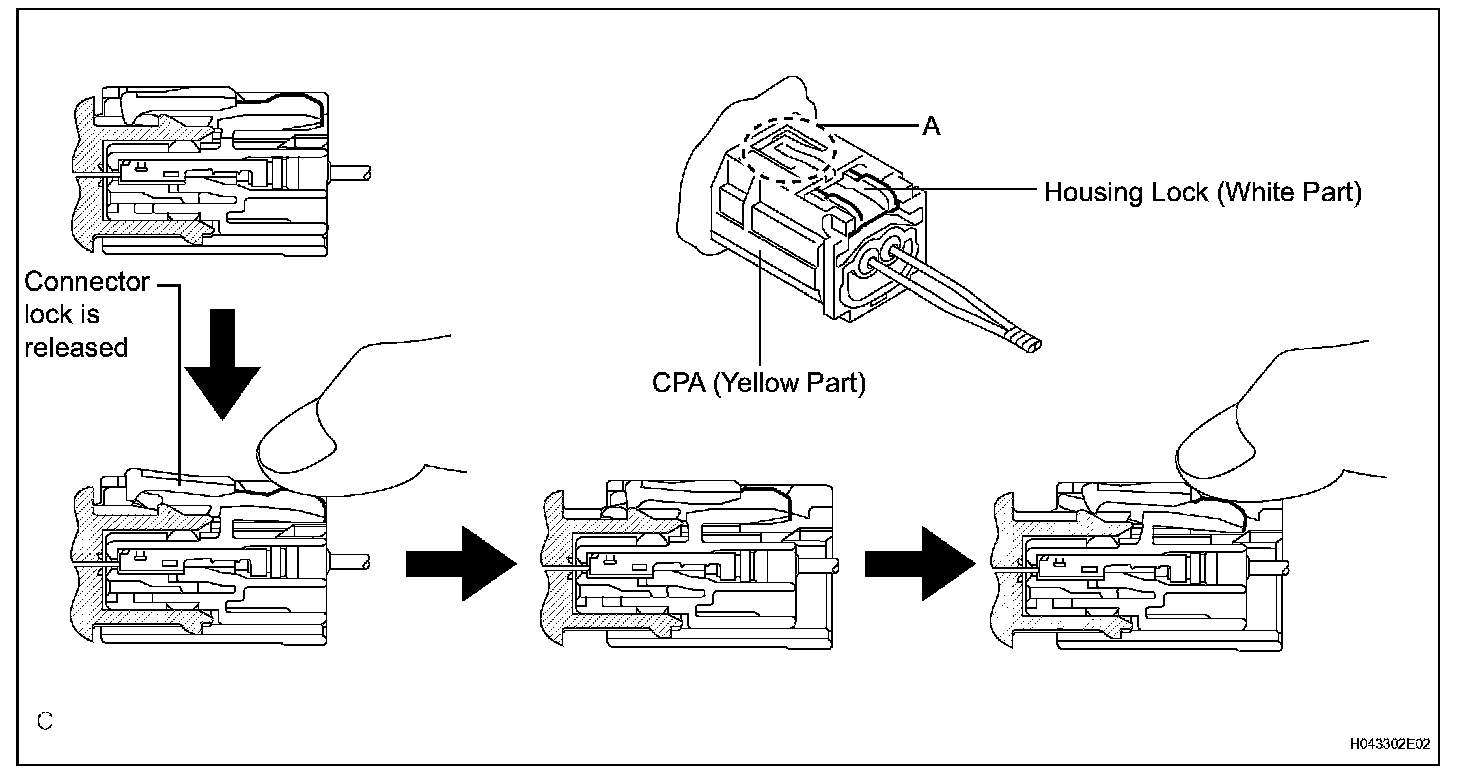 A

Housing Lock (White Part)

Connector lock is released

CPA (Yellow Part)

C

H043302E02