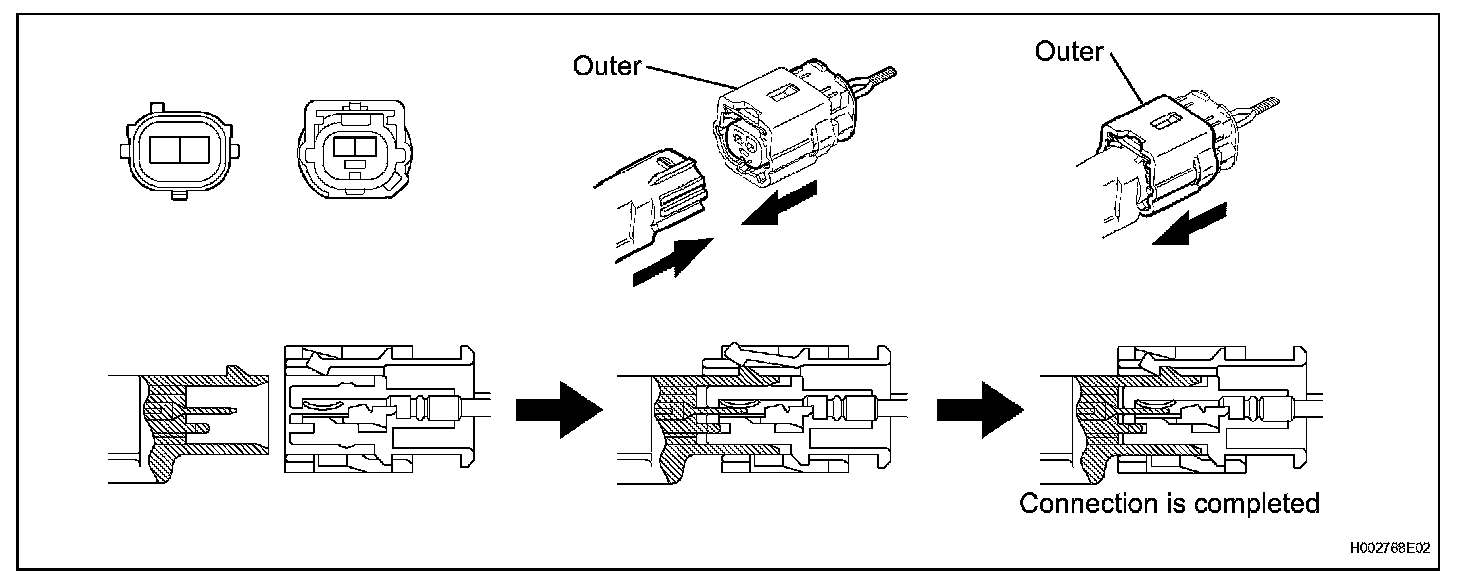 Outer

Outer

Connection is completed

H002768E02