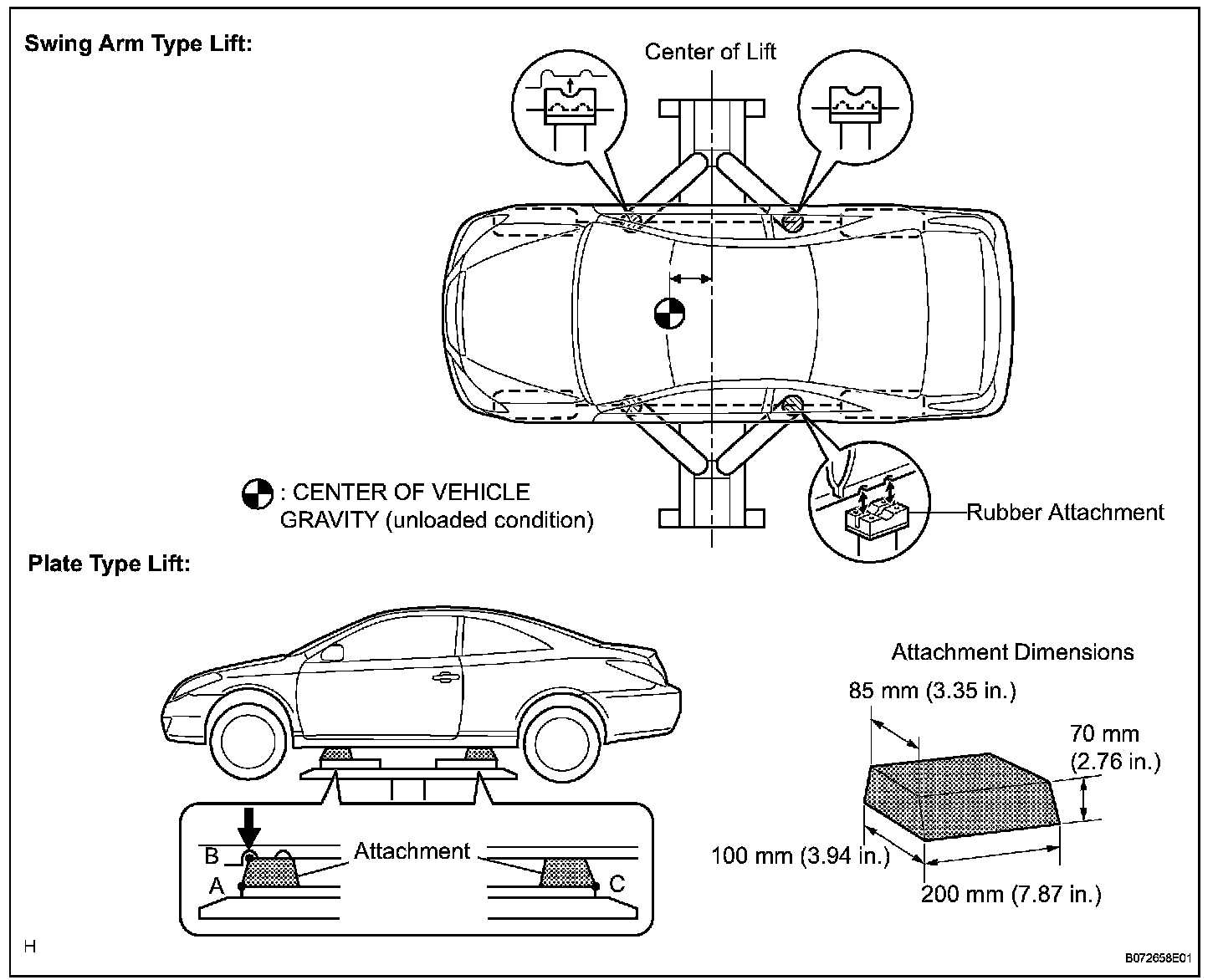 Swing Arm Type Lift:

Center of Lift

: CENTER OF VEHICLE GRAVITY (unloaded condition)

Rubber Attachment

Plate Type Lift:

Attachment Dimensions

85 mm (3.35 in.)

70 mm (2.76 in.)

100 mm (3.94 in.)

200 mm (7.87 in.)

B

A

Attachment

C

H

B072658E01