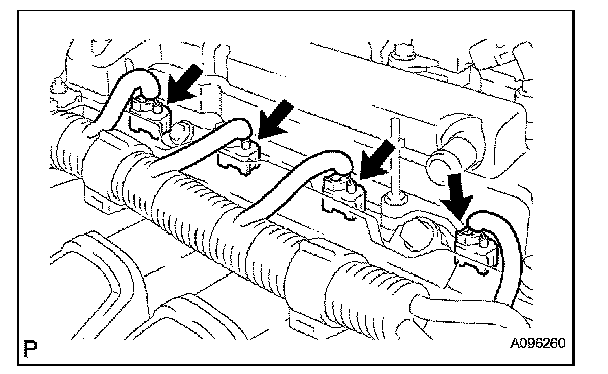 P

A096260