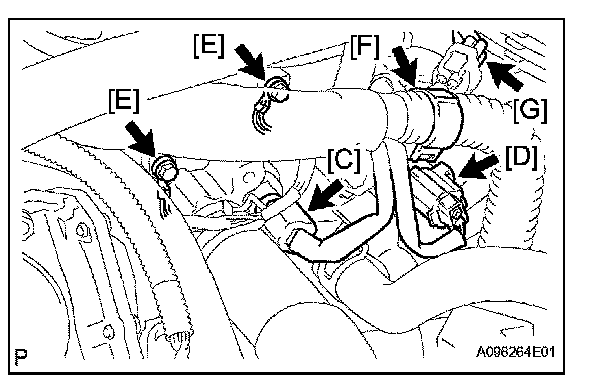 [E]
[F]
[E]
[G]
[C]
[D]
P
A098264E01