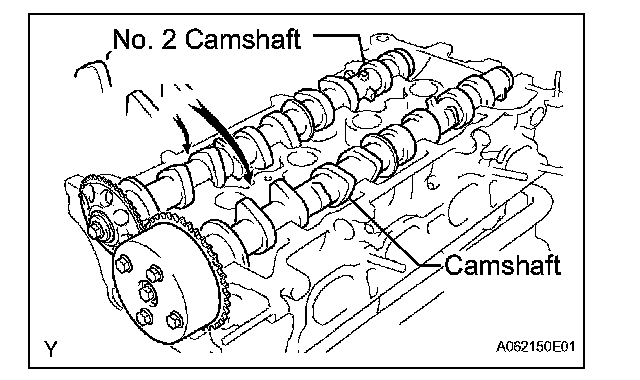 No. 2 Camshaft

Camshaft

Y

A062150E01