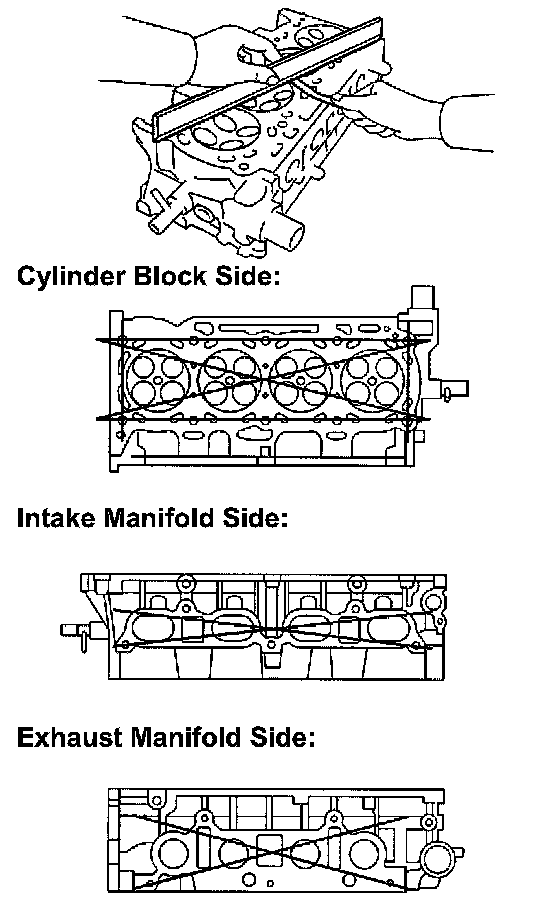 Cylinder Block Side:

Intake Manifold Side:

Exhaust Manifold Side: