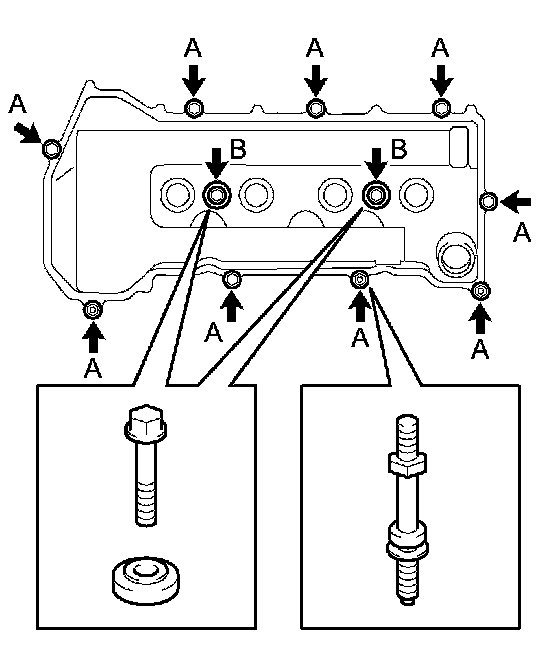 A
A
A
A
B
B
A
A
A
A
A