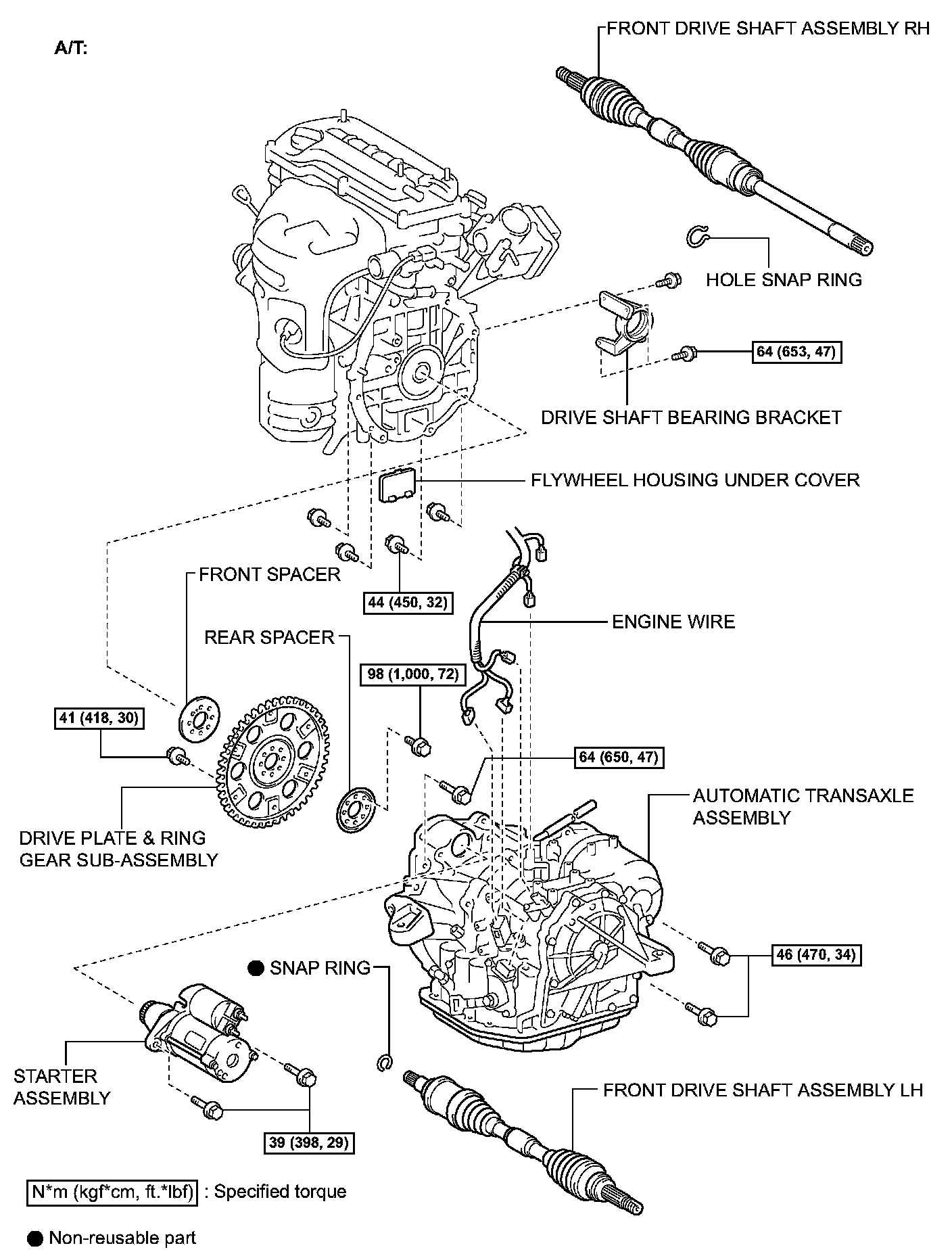 A/T:

FRONT DRIVE SHAFT ASSEMBLY RH

HOLE SNAP RING

64 (653, 47)

DRIVE SHAFT BEARING BRACKET

FLYWHEEL HOUSING UNDER COVER

FRONT SPACER

44 (450, 32)

ENGINE WIRE

REAR SPACER

98 (1,000, 72)

41 (418, 30)

64 (650, 47)

AUTOMATIC TRANSAXLE ASSEMBLY

DRIVE PLATE & RING GEAR SUB-ASSEMBLY

46 (470, 34)

● SNAP RING

STARTER ASSEMBLY

FRONT DRIVE SHAFT ASSEMBLY LH

39 (398, 29)

N*m (kgf*cm, ft.*lbf) : Specified torque

● Non-reusable part