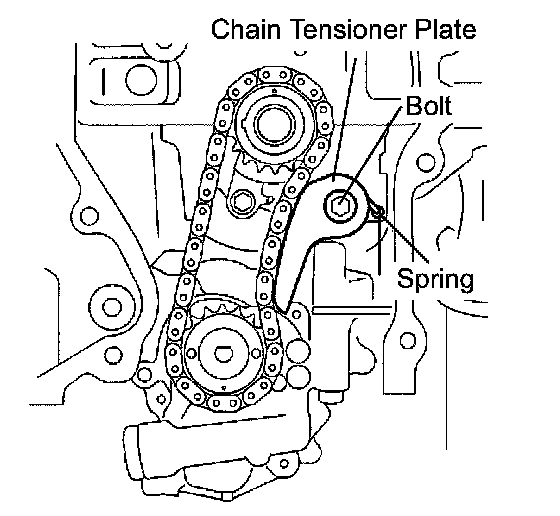 Chain Tensioner Plate

Bolt

Spring