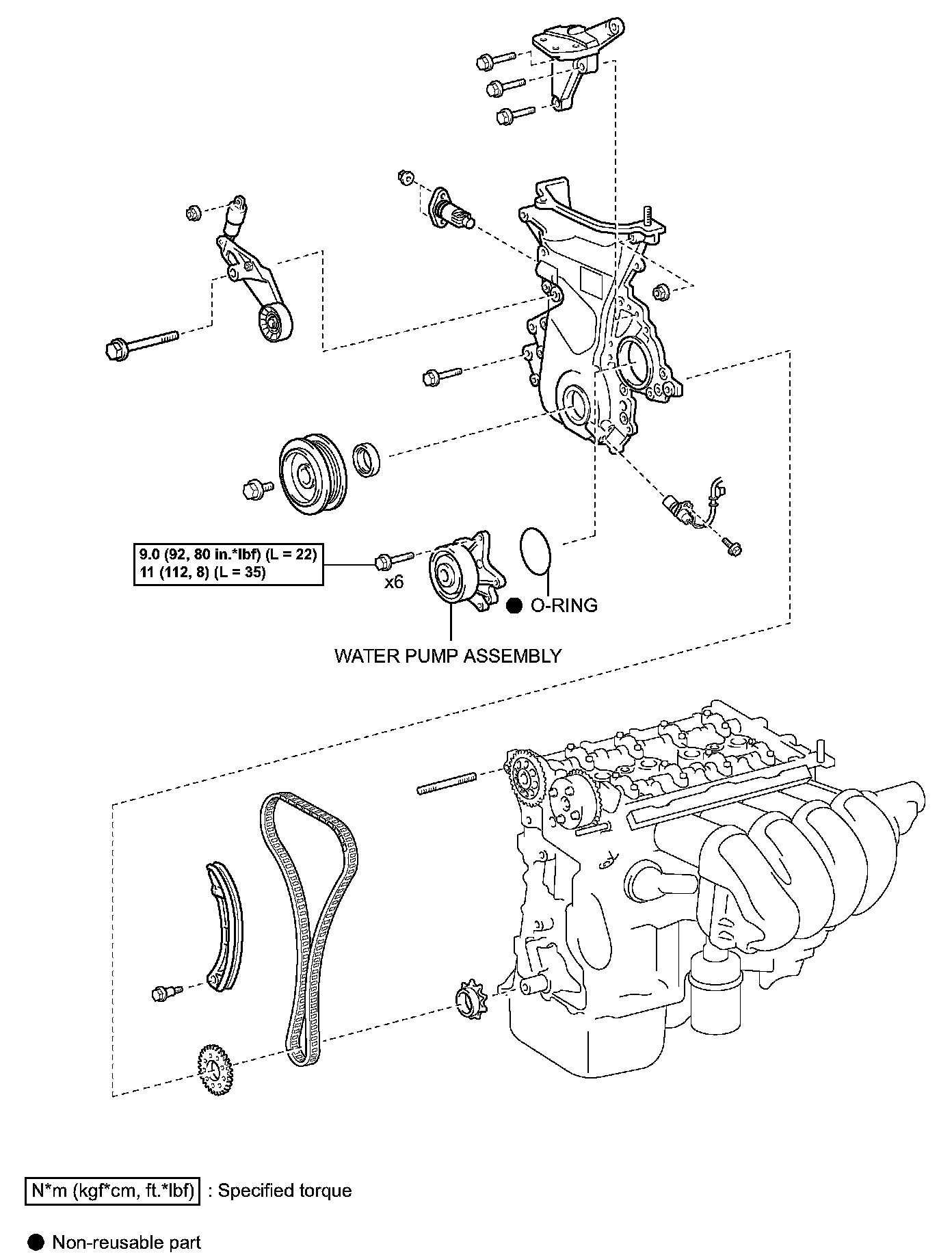 9.0 (92, 80 in.*lbf) (L = 22)
11 (112, 8) (L = 35)

x6

● O-RING

WATER PUMP ASSEMBLY

N*m (kgf*cm, ft.*lbf) : Specified torque

● Non-reusable part