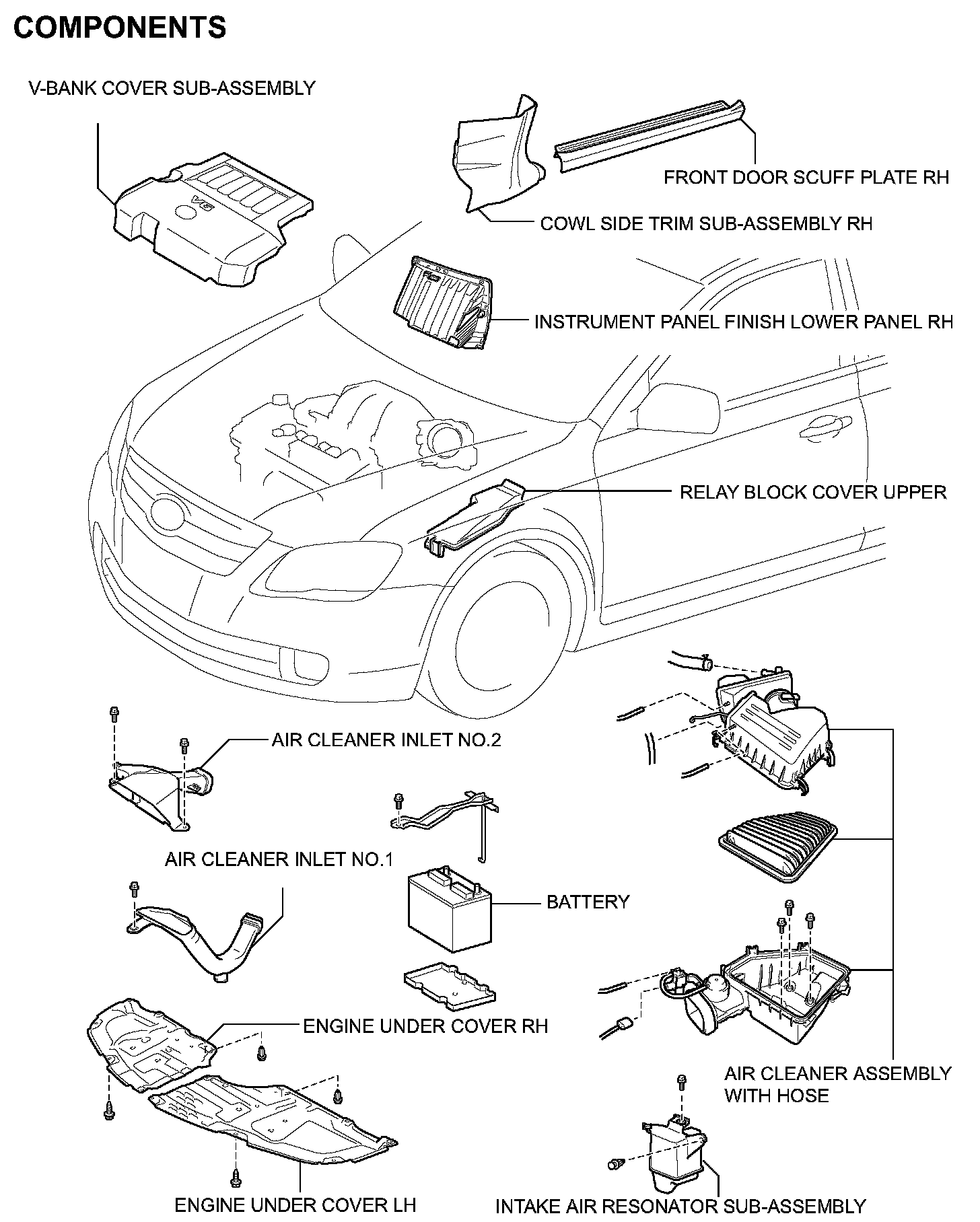 COMPONENTS

V-BANK COVER SUB-ASSEMBLY

V6

FRONT DOOR SCUFF PLATE RH

COWL SIDE TRIM SUB-ASSEMBLY RH

INSTRUMENT PANEL FINISH LOWER PANEL RH

RELAY BLOCK COVER UPPER

AIR CLEANER INLET NO.2

AIR CLEANER INLET NO.1

BATTERY

ENGINE UNDER COVER RH

AIR CLEANER ASSEMBLY WITH HOSE

ENGINE UNDER COVER LH

INTAKE AIR RESONATOR SUB-ASSEMBLY