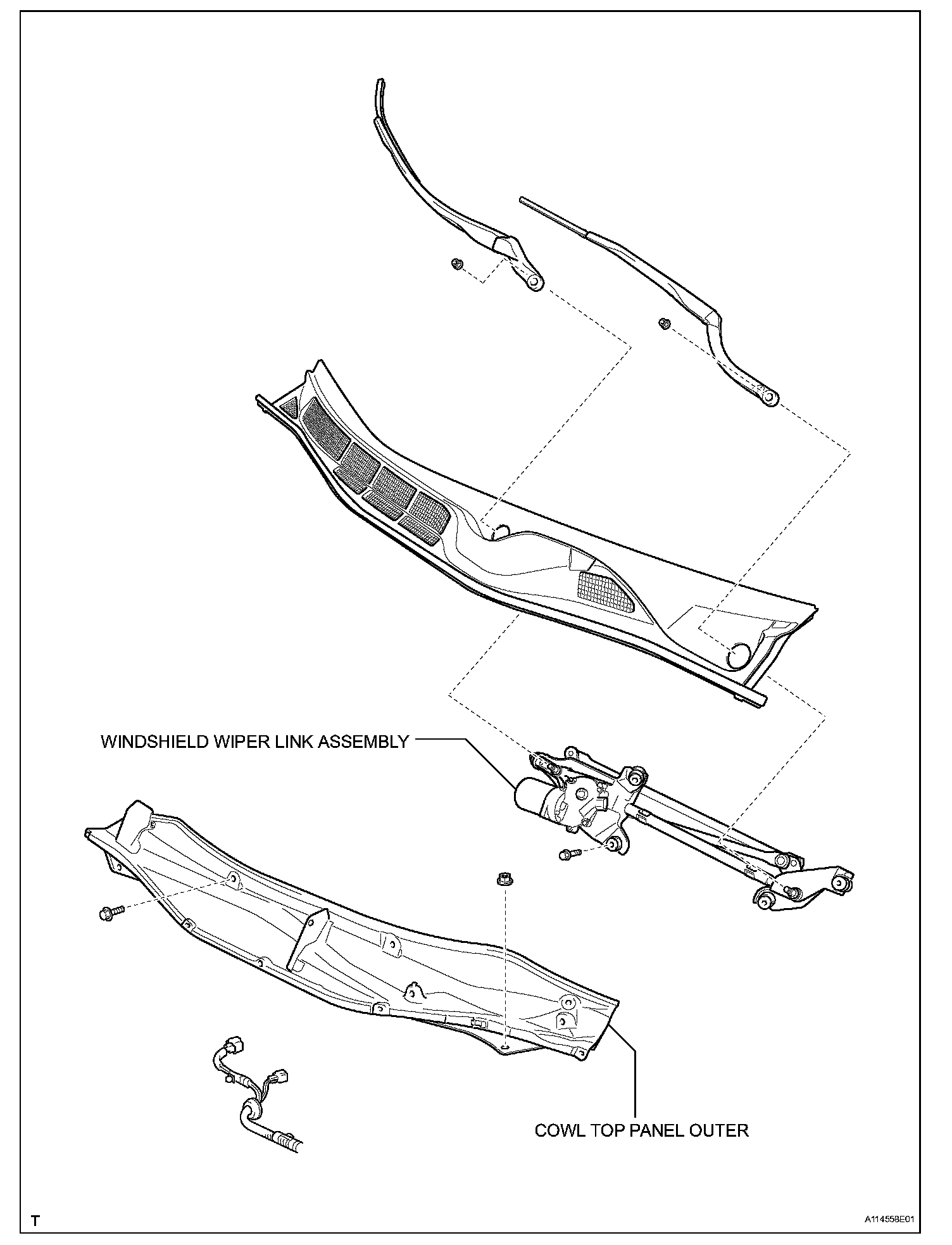 WINDSHIELD WIPER LINK ASSEMBLY

COWL TOP PANEL OUTER

T

A114558E01