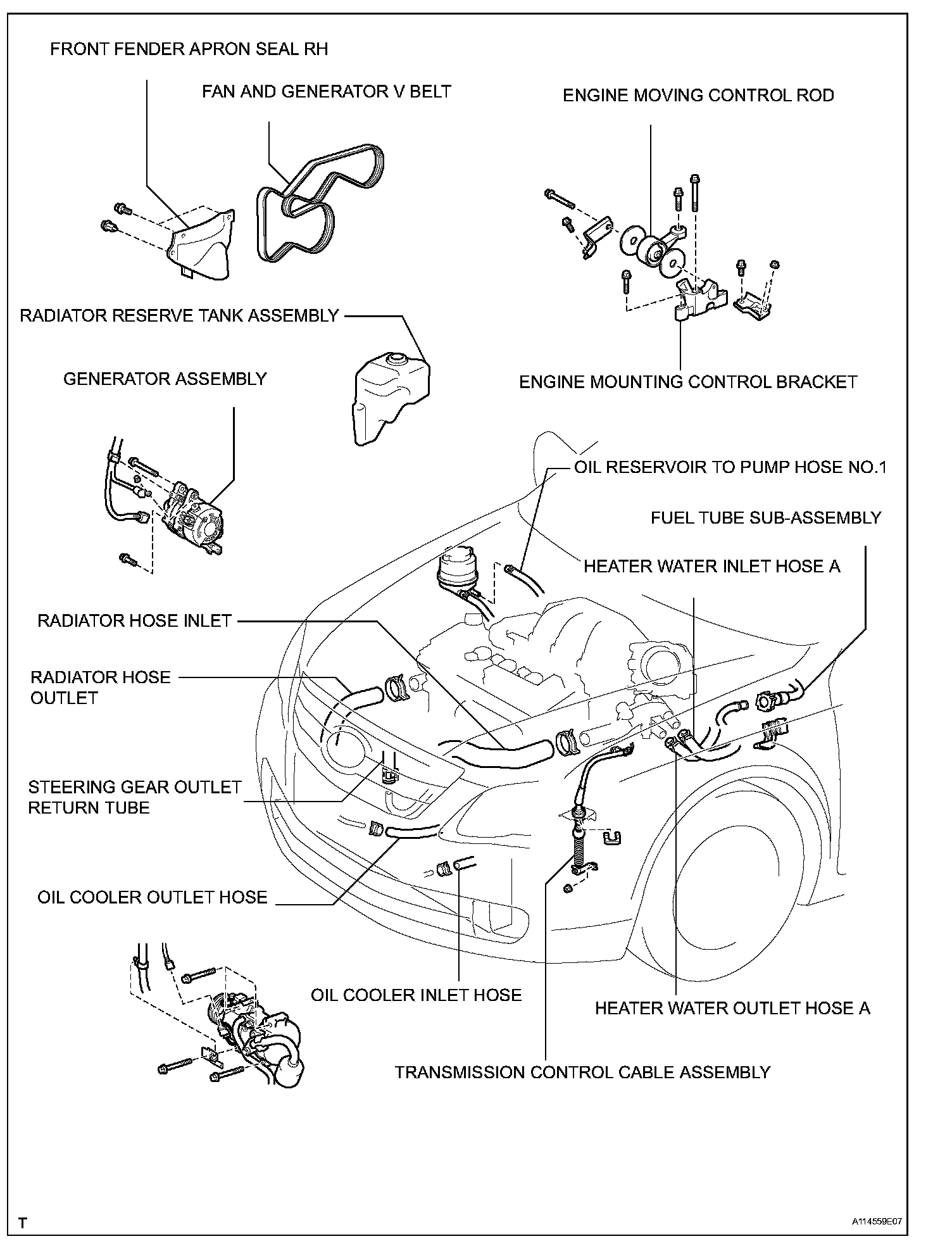 FRONT FENDER APRON SEAL RH

FAN AND GENERATOR V BELT

ENGINE MOVING CONTROL ROD

RADIATOR RESERVE TANK ASSEMBLY

GENERATOR ASSEMBLY

ENGINE MOUNTING CONTROL BRACKET

OIL RESERVOIR TO PUMP HOSE NO.1

FUEL TUBE SUB-ASSEMBLY

HEATER WATER INLET HOSE A

RADIATOR HOSE INLET

RADIATOR HOSE OUTLET

STEERING GEAR OUTLET RETURN TUBE

OIL COOLER OUTLET HOSE

OIL COOLER INLET HOSE

HEATER WATER OUTLET HOSE A

TRANSMISSION CONTROL CABLE ASSEMBLY

T

A114559E07