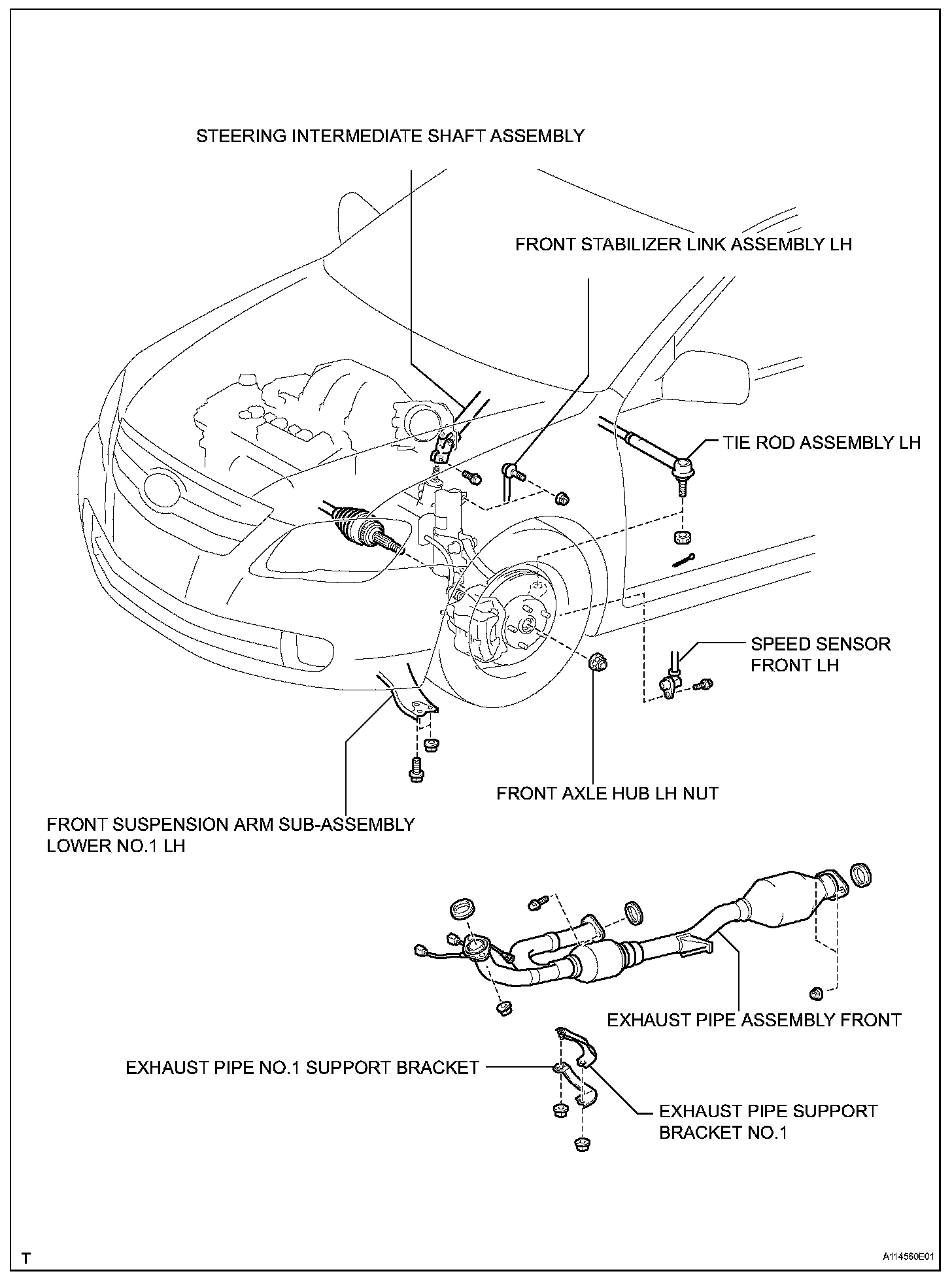 STEERING INTERMEDIATE SHAFT ASSEMBLY

FRONT STABILIZER LINK ASSEMBLY LH

TIE ROD ASSEMBLY LH

SPEED SENSOR FRONT LH

FRONT AXLE HUB LH NUT

FRONT SUSPENSION ARM SUB-ASSEMBLY LOWER NO.1 LH

EXHAUST PIPE ASSEMBLY FRONT

EXHAUST PIPE NO.1 SUPPORT BRACKET

EXHAUST PIPE SUPPORT BRACKET NO.1

T

A114560E01