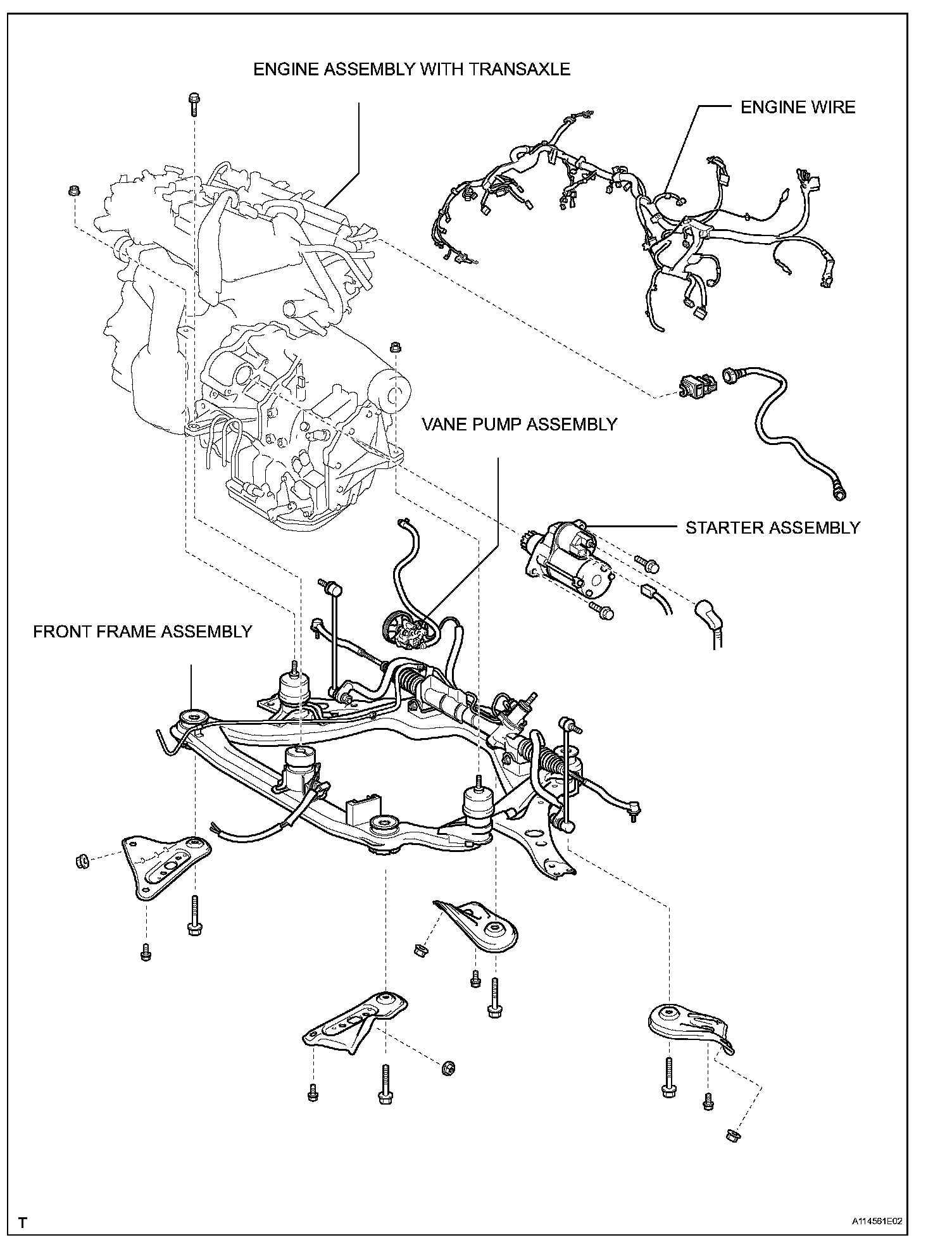 ENGINE ASSEMBLY WITH TRANSAXLE

ENGINE WIRE

VANE PUMP ASSEMBLY

STARTER ASSEMBLY

FRONT FRAME ASSEMBLY

T

A114561E02