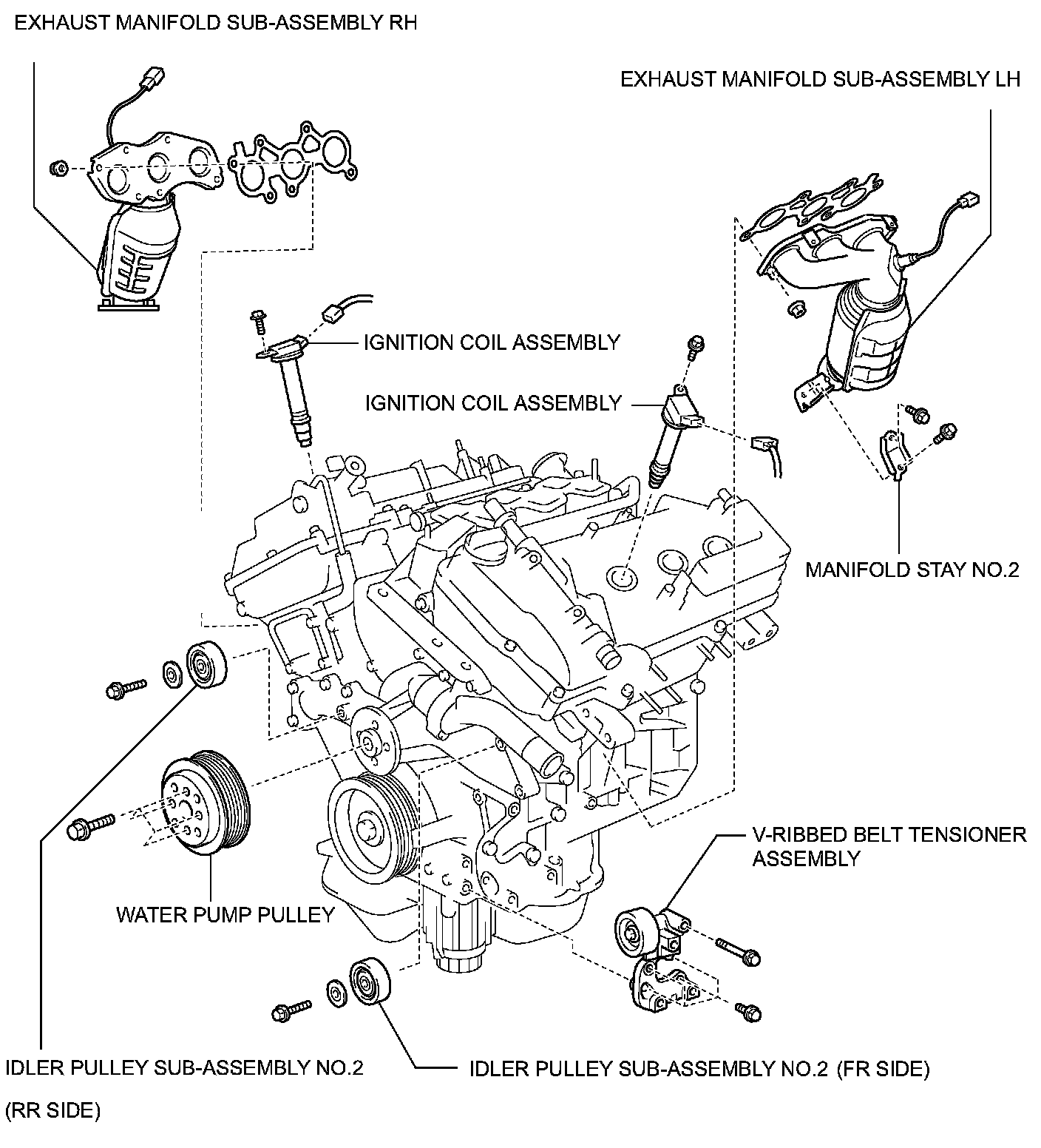 EXHAUST MANIFOLD SUB-ASSEMBLY RH

EXHAUST MANIFOLD SUB-ASSEMBLY LH

IGNITION COIL ASSEMBLY

IGNITION COIL ASSEMBLY

MANIFOLD STAY NO.2

V-RIBBED BELT TENSIONER ASSEMBLY

WATER PUMP PULLEY

IDLER PULLEY SUB-ASSEMBLY NO.2 (RR SIDE)

IDLER PULLEY SUB-ASSEMBLY NO.2 (FR SIDE)