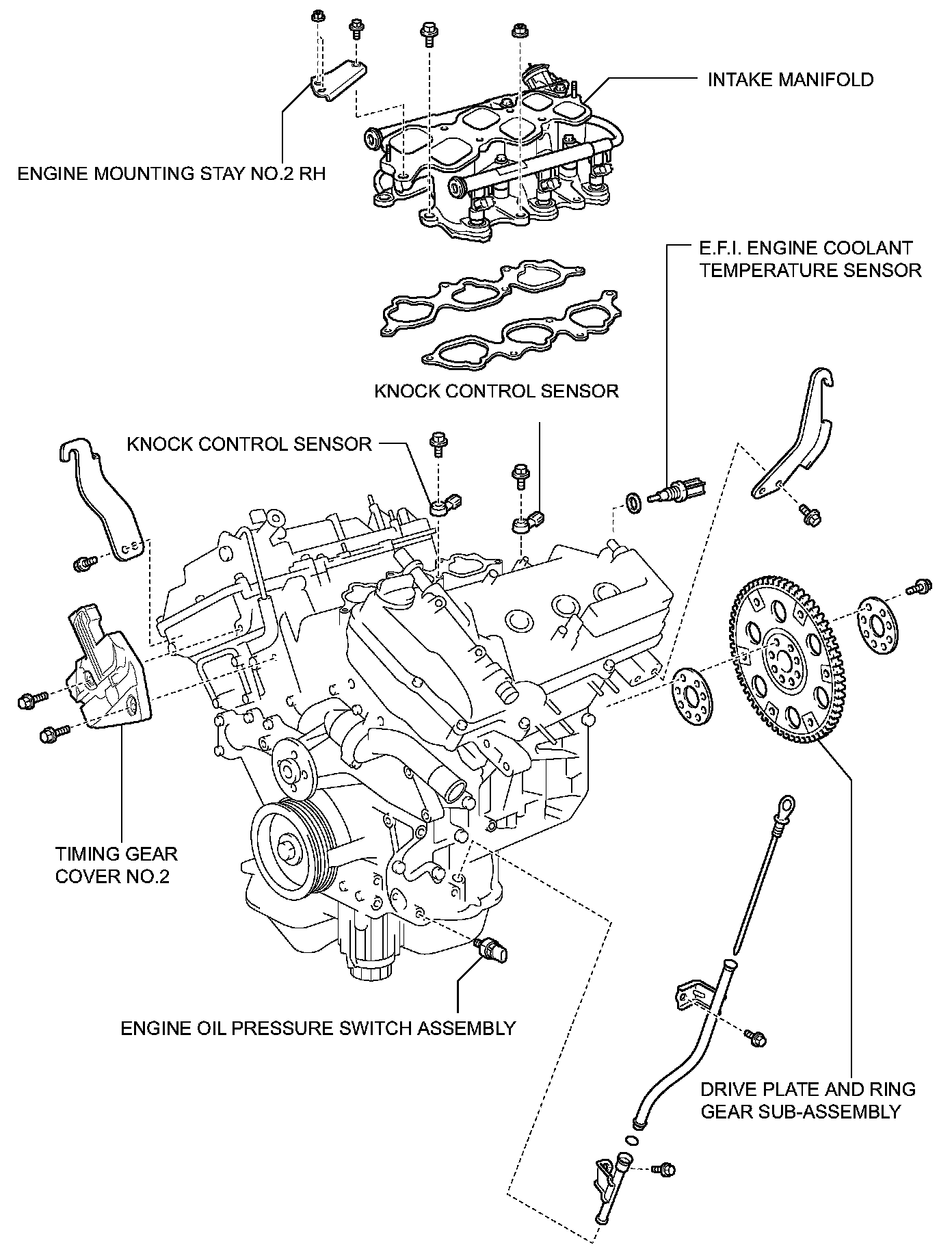 INTAKE MANIFOLD

ENGINE MOUNTING STAY NO.2 RH

E.F.I. ENGINE COOLANT TEMPERATURE SENSOR

KNOCK CONTROL SENSOR

KNOCK CONTROL SENSOR

TIMING GEAR COVER NO.2

ENGINE OIL PRESSURE SWITCH ASSEMBLY

DRIVE PLATE AND RING GEAR SUB-ASSEMBLY