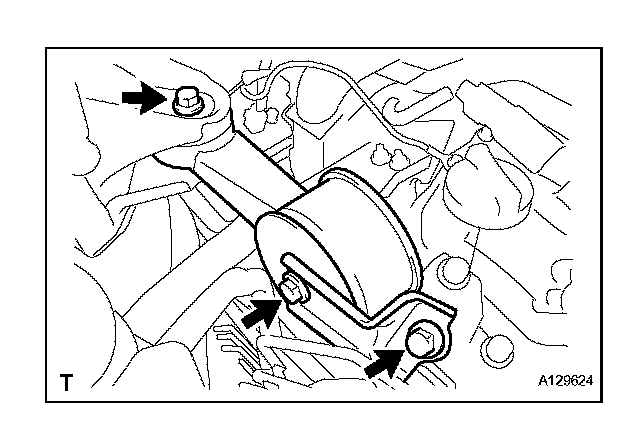 T

A129624