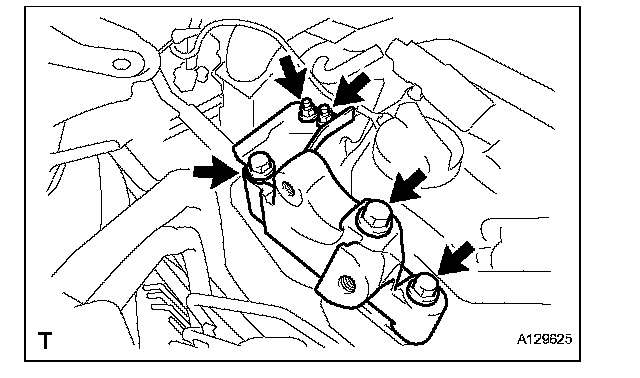 T

A129625