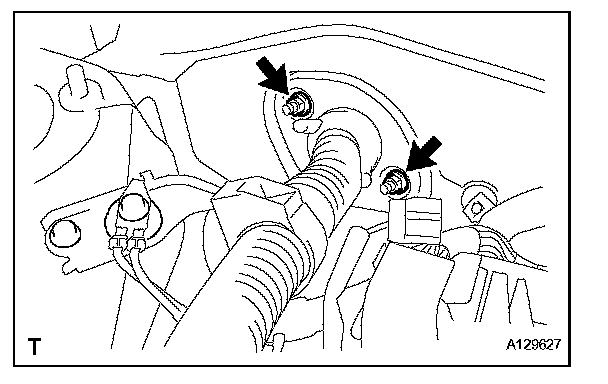 T

A129627