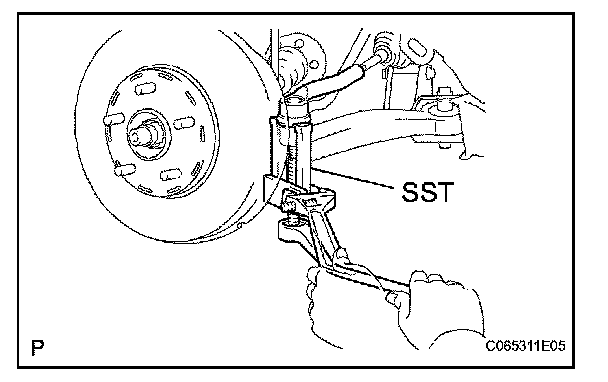 SST

P

C065311E05