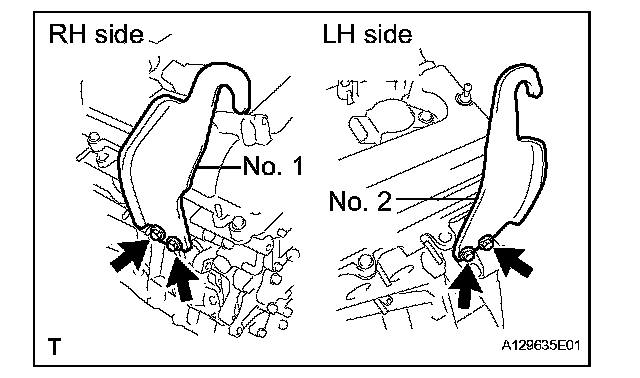 RH side

LH side

No. 1

No. 2

T

A129635E01