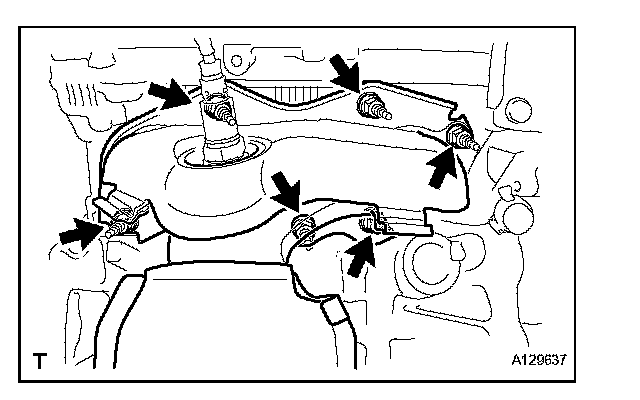 T

A129637