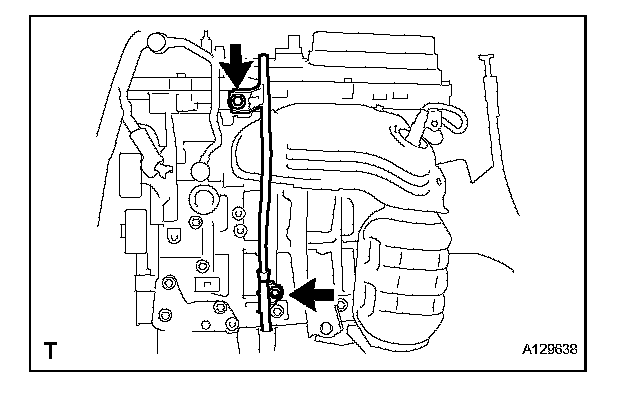 T

A129638