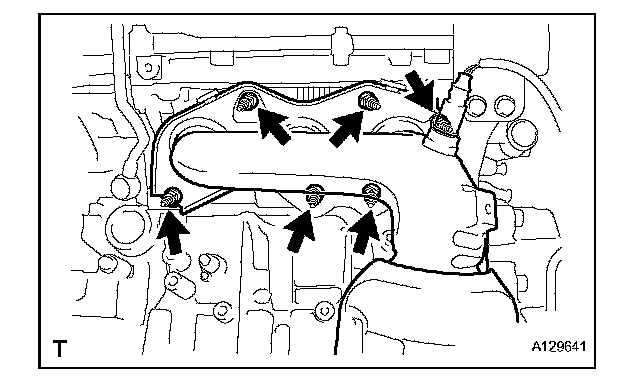 T

A129641