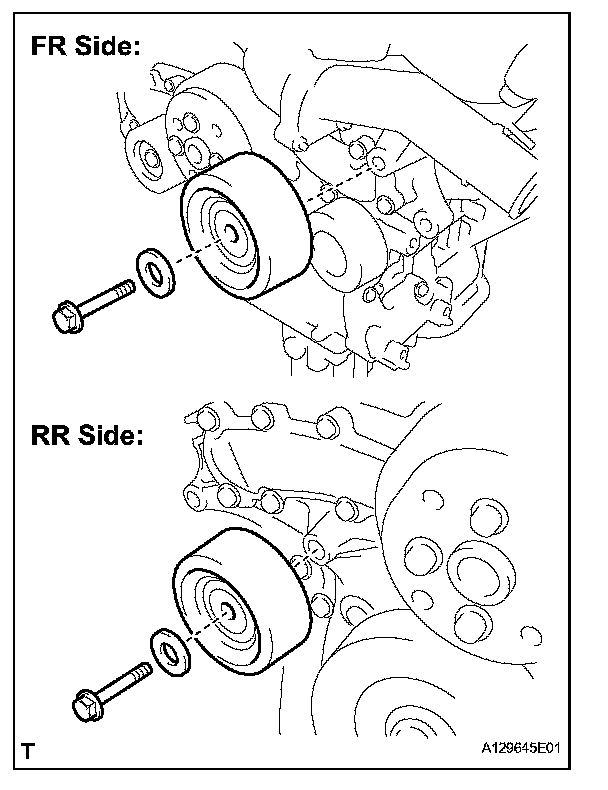 FR Side:

RR Side:

T

A129645E01