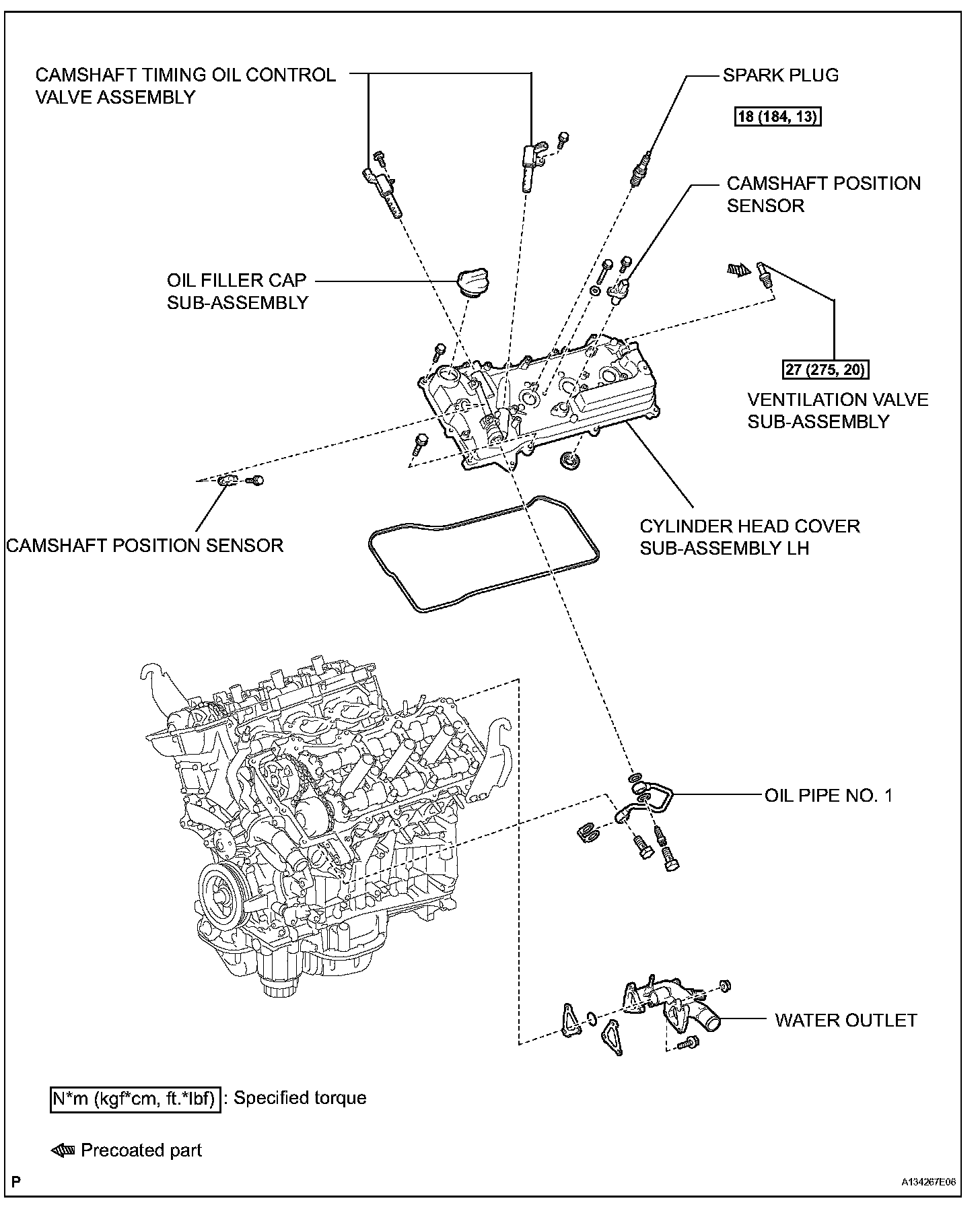 CAMSHAFT TIMING OIL CONTROL VALVE ASSEMBLY

SPARK PLUG

18 (184, 13)

CAMSHAFT POSITION SENSOR

OIL FILLER CAP SUB-ASSEMBLY

27 (275, 20)

VENTILATION VALVE SUB-ASSEMBLY

CAMSHAFT POSITION SENSOR

CYLINDER HEAD COVER SUB-ASSEMBLY LH

OIL PIPE NO. 1

WATER OUTLET

N*m (kgf*cm, ft.*lbf) : Specified torque

Precoated part

P

A134267E06