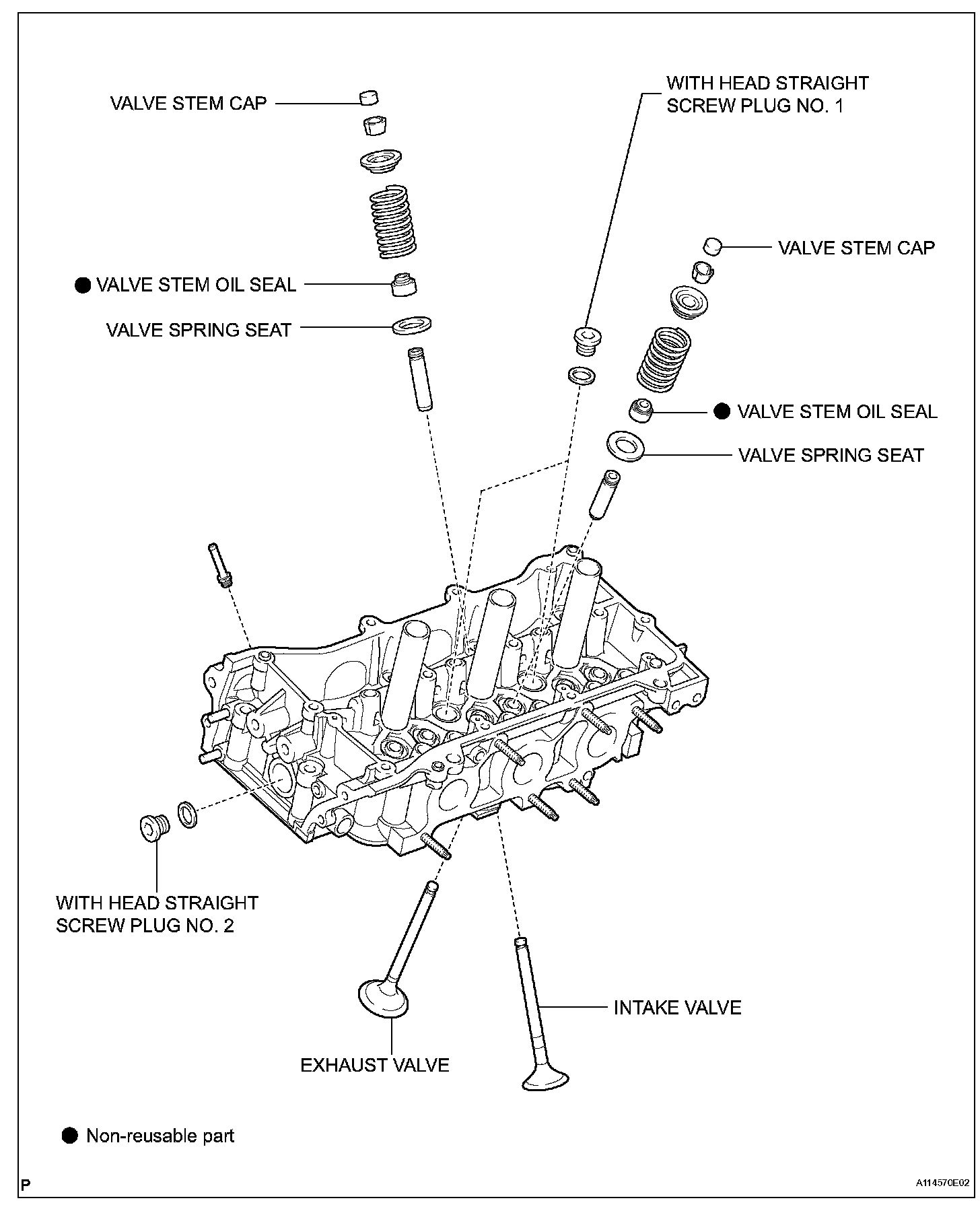 VALVE STEM CAP

WITH HEAD STRAIGHT SCREW PLUG NO. 1

VALVE STEM CAP

● VALVE STEM OIL SEAL

VALVE SPRING SEAT

● VALVE STEM OIL SEAL

VALVE SPRING SEAT

WITH HEAD STRAIGHT SCREW PLUG NO. 2

INTAKE VALVE

EXHAUST VALVE

● Non-reusable part

P

A114570E02