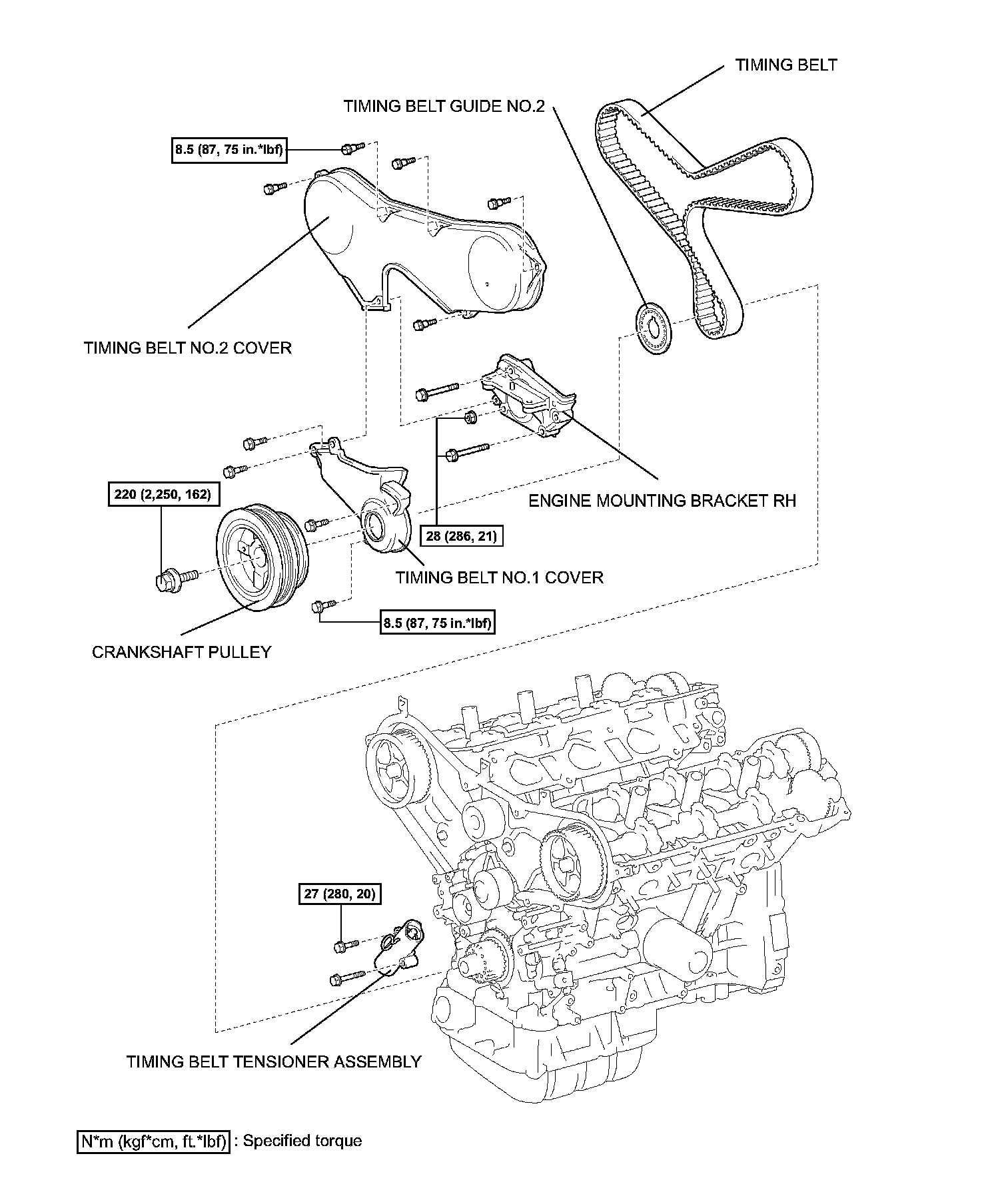 TIMING BELT

TIMING BELT GUIDE NO.2

8.5 (87, 75 in.*lbf)

TIMING BELT NO.2 COVER

ENGINE MOUNTING BRACKET RH

220 (2,250, 162)

28 (286, 21)

TIMING BELT NO.1 COVER

8.5 (87, 75 in.*lbf)

CRANKSHAFT PULLEY

27 (280, 20)

TIMING BELT TENSIONER ASSEMBLY

N*m (kgf*cm, ft.*lbf) : Specified torque