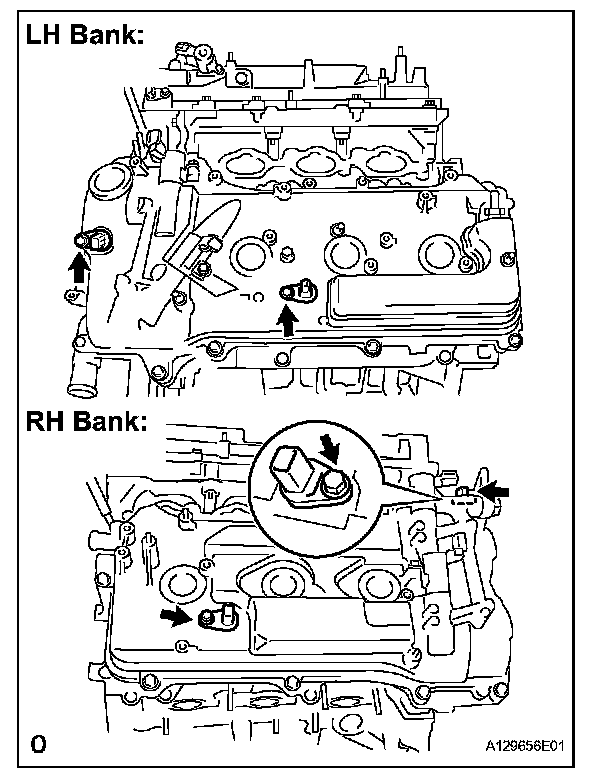 LH Bank:

RH Bank:

O

A129656E01