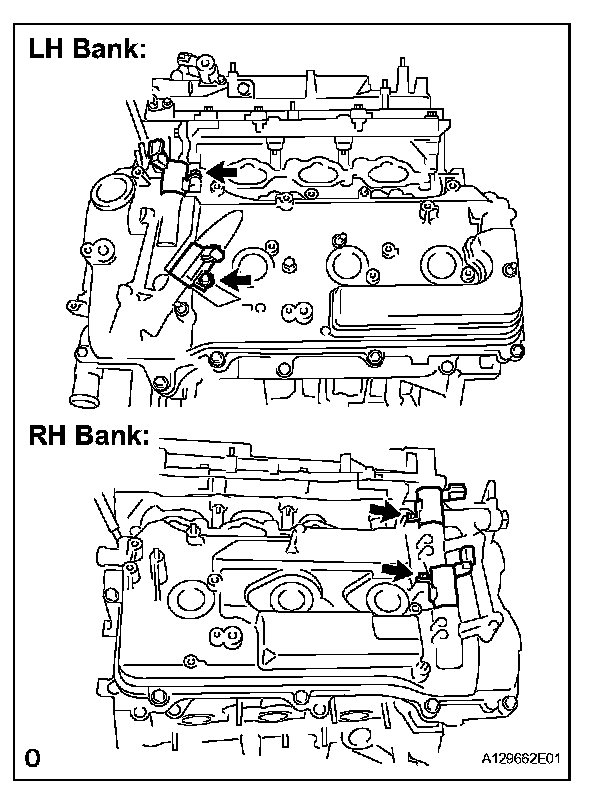 LH Bank:

RH Bank:

0

A129662E01