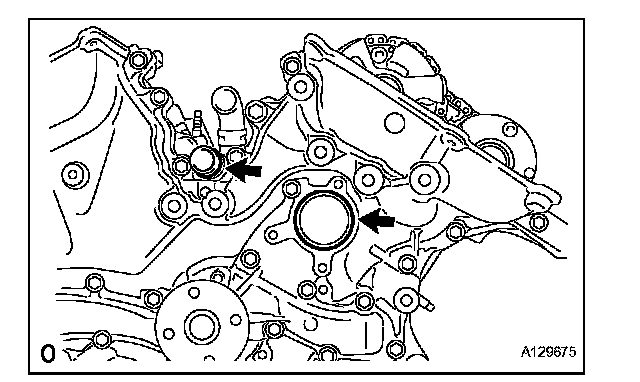 0

A129675