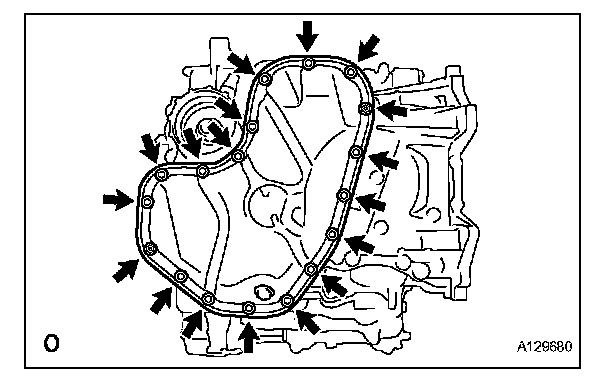 O

A129680