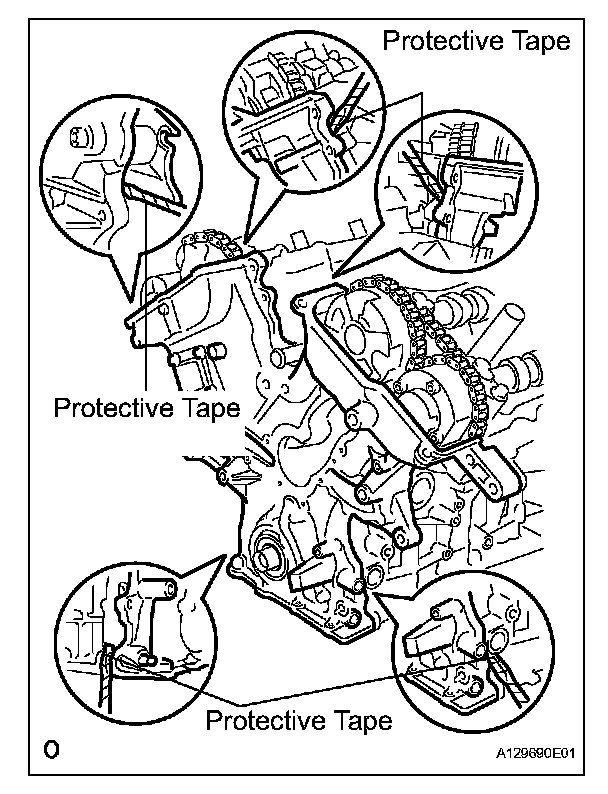 Protective Tape

Protective Tape

Protective Tape

O

A129690E01