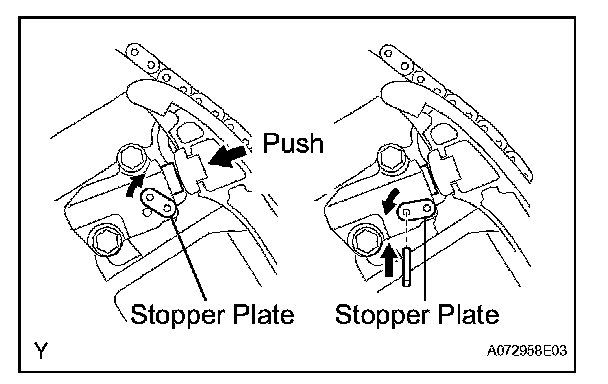 Push

Stopper Plate

Stopper Plate

Y

A072958E03