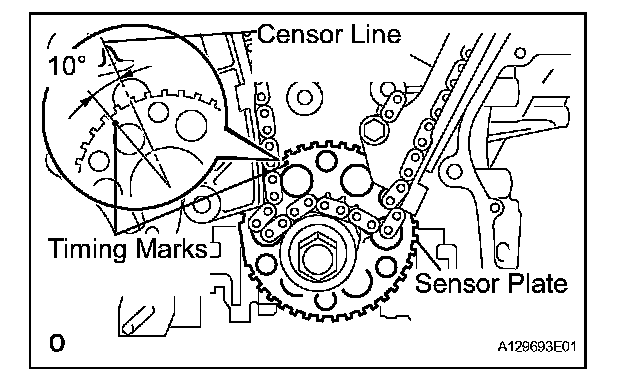 Censor Line
10°
Timing Marks
Sensor Plate
O
A129693E01